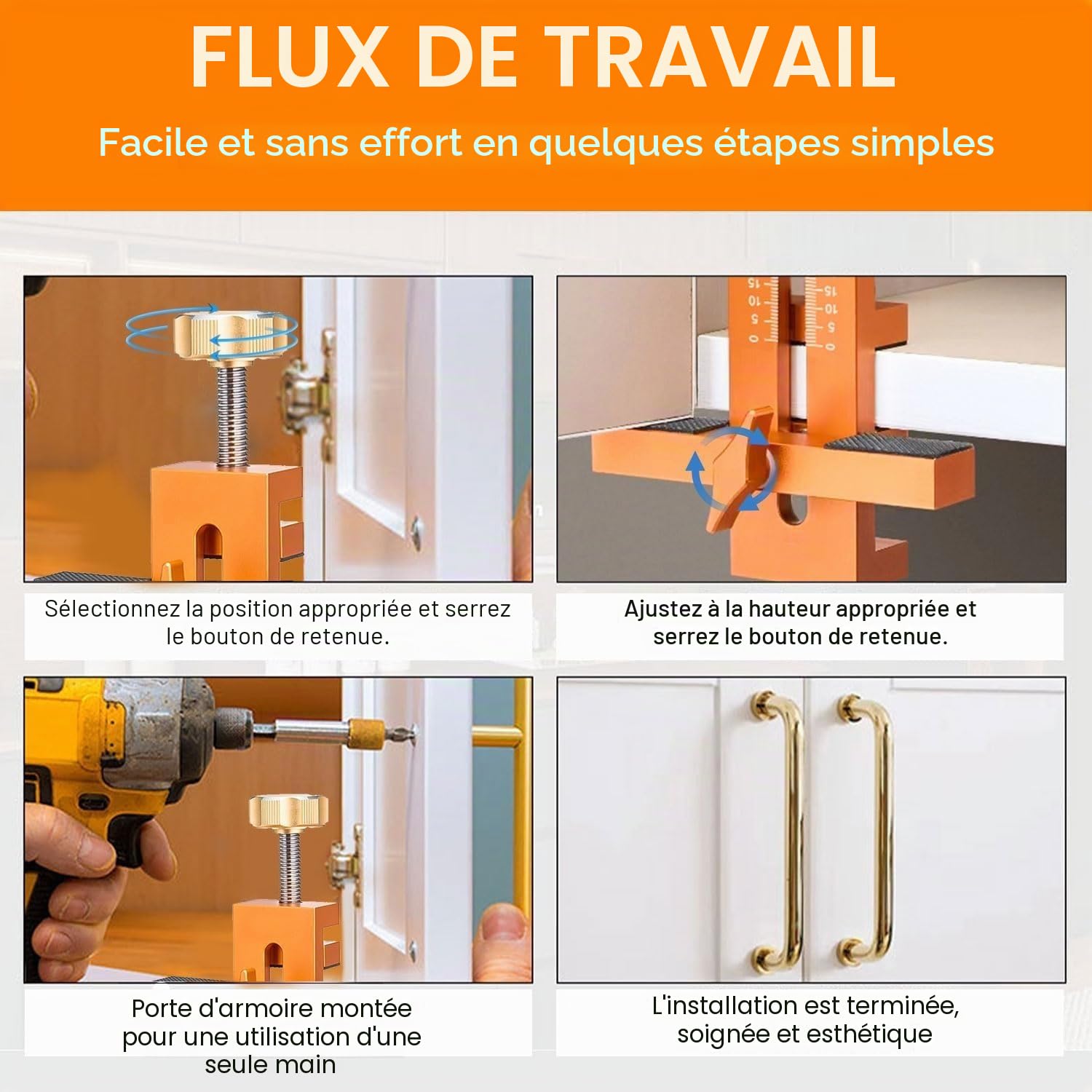 FLUX DE TRAVAIL

Facile et sans effort en quelques étapes simples

15
10
5
0

15
10
5
0

Sélectionnez la position appropriée et serrez le bouton de retenue.

Ajustez à la hauteur appropriée et serrez le bouton de retenue.

Porte d'armoire montée pour une utilisation d'une seule main

L'installation est terminée, soignée et esthétique