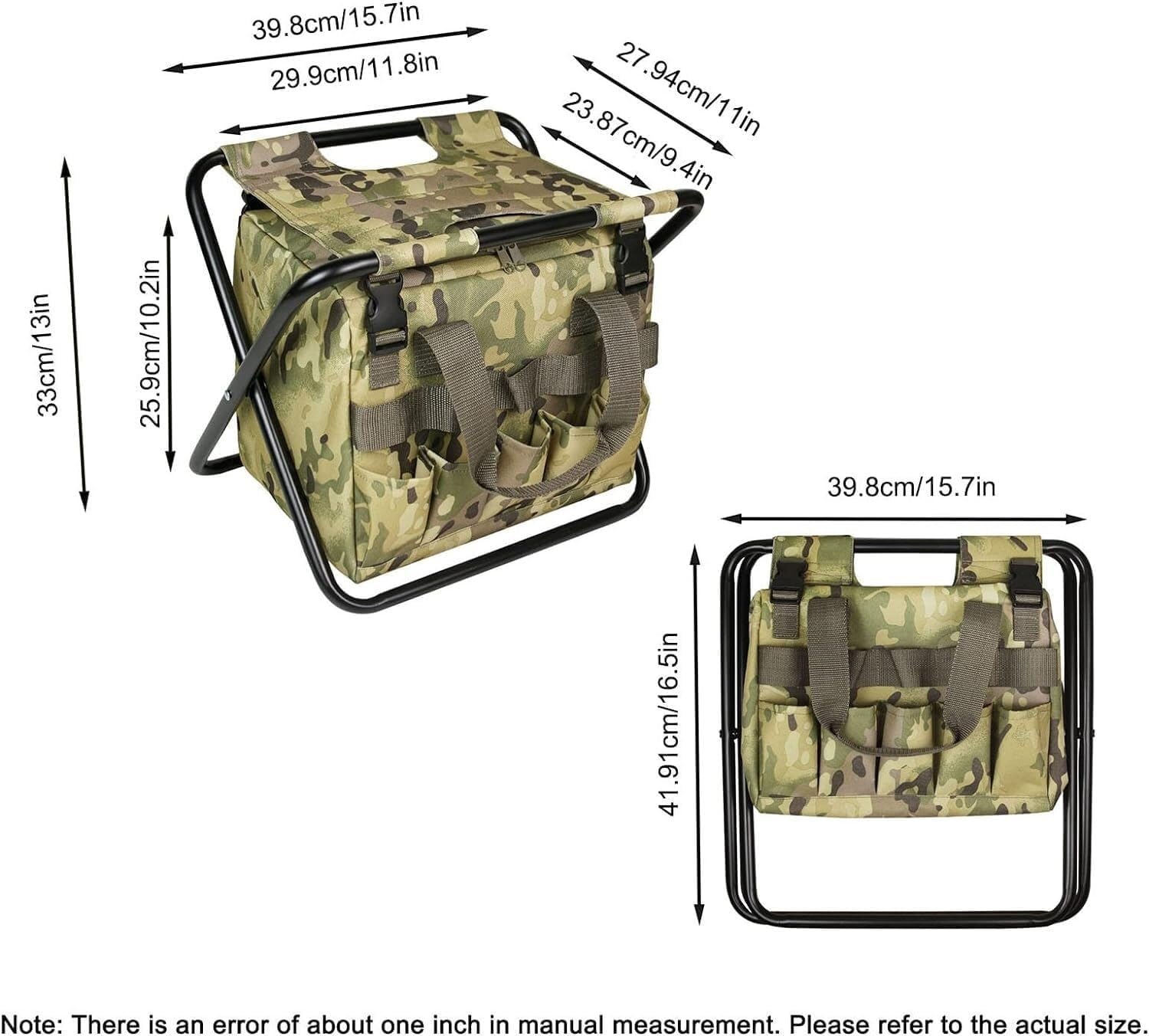 39.8cm/15.7in
29.9cm/11.8in
27.94cm/11in
23.87cm/9.4in
33cm/13in
25.9cm/10.2in
39.8cm/15.7in
41.91cm/16.5in

Note: There is an error of about one inch in manual measurement. Please refer to the actual size.