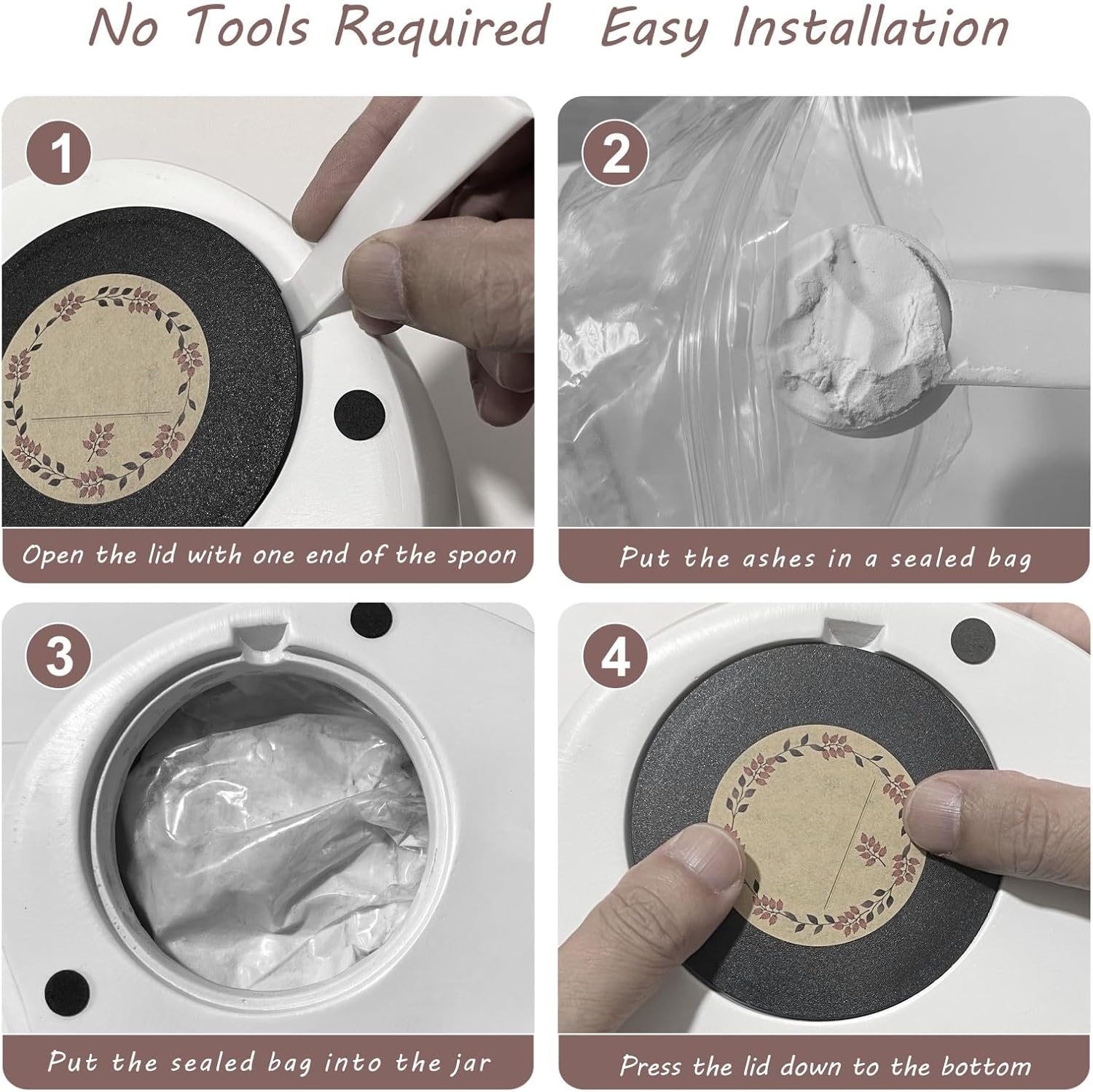 No Tools Required Easy Installation

1

Open the lid with one end of the spoon

2

Put the ashes in a sealed bag

3

Put the sealed bag into the jar

4

Press the lid down to the bottom