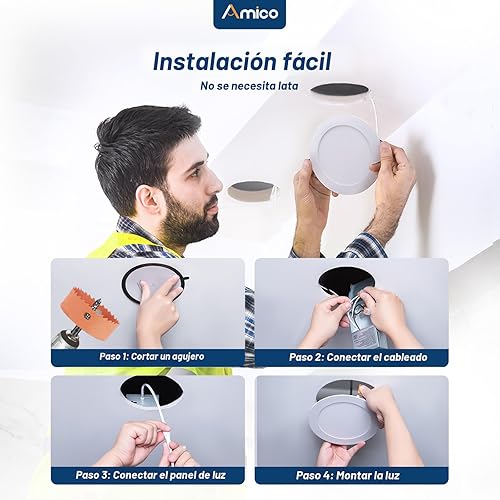 Amico

Instalación fácil

No se necesita lata

Paso 1: Cortar un agujero

Paso 2: Conectar el cableado

Paso 3: Conectar el panel de luz

Paso 4: Montar la luz