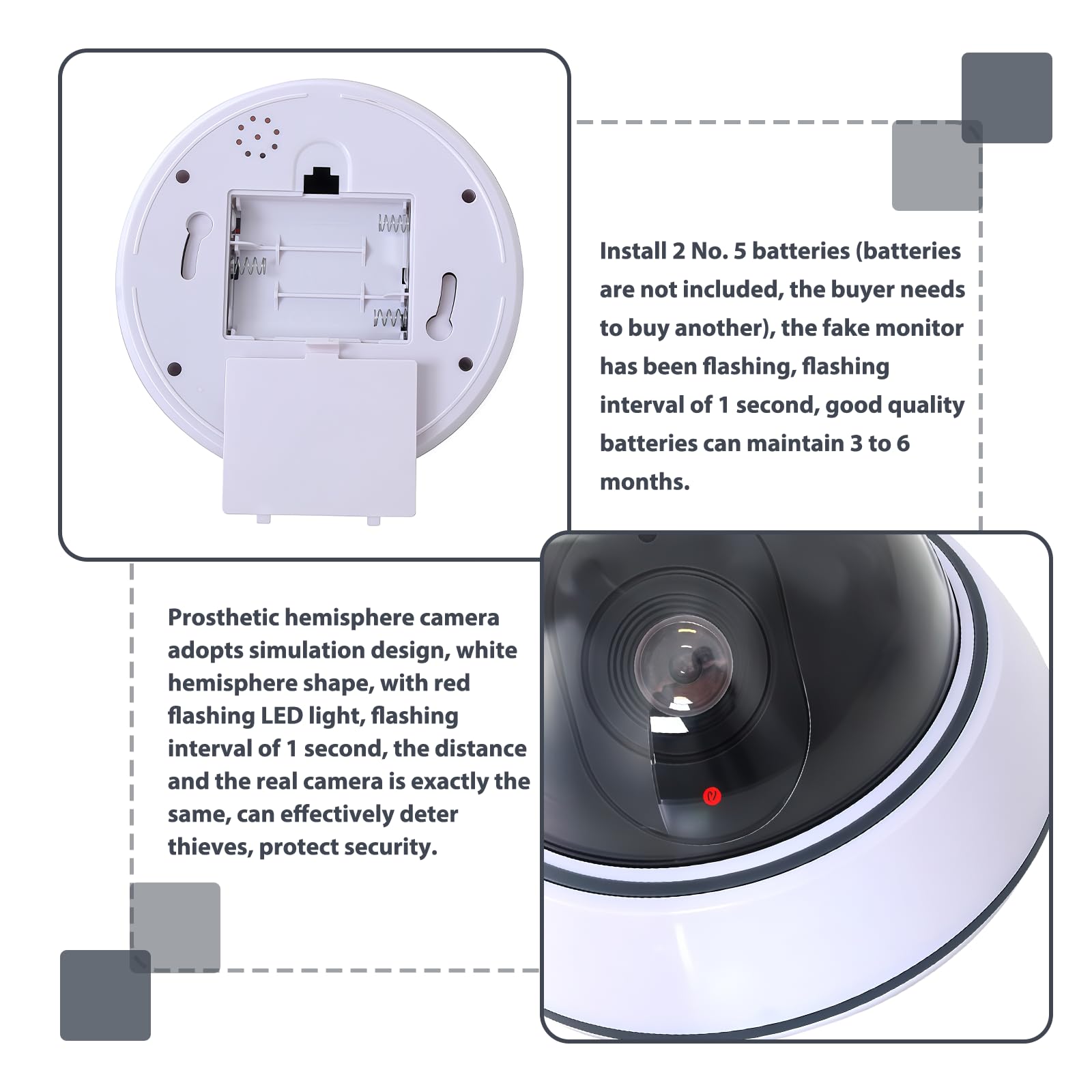 Install 2 No. 5 batteries (batteries are not included, the buyer needs to buy another), the fake monitor has been flashing, flashing interval of 1 second, good quality batteries can maintain 3 to 6 months.

Prosthetic hemisphere camera adopts simulation design, white hemisphere shape, with red flashing LED light, flashing interval of 1 second, the distance and the real camera is exactly the same, can effectively deter thieves, protect security.