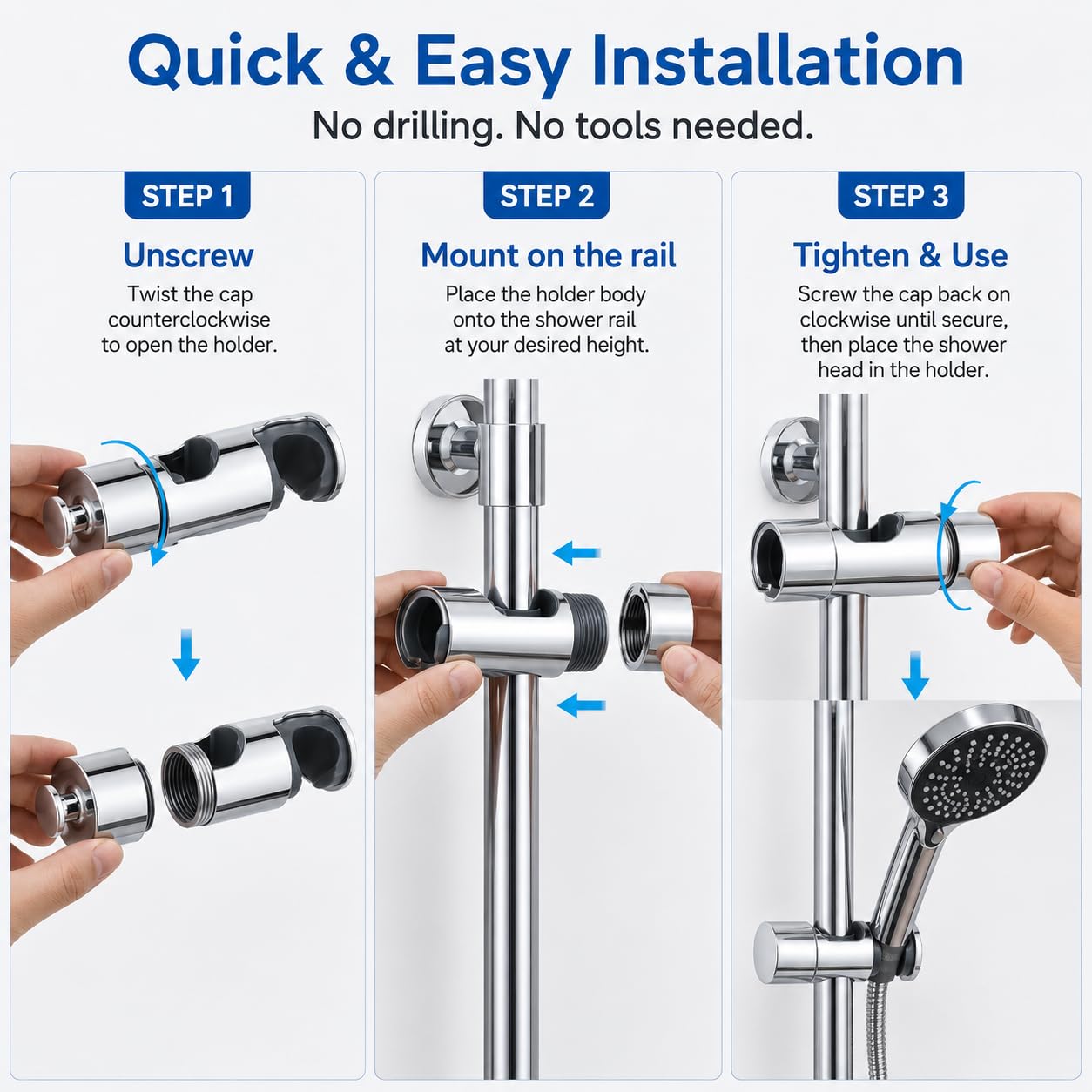 Quick & Easy Installation

No drilling. No tools needed.

STEP 1

Unscrew

Twist the cap counterclockwise to open the holder.

STEP 2

Mount on the rail

Place the holder body onto the shower rail at your desired height.

STEP 3

Tighten & Use

Screw the cap back on clockwise until secure, then place the shower head in the holder.