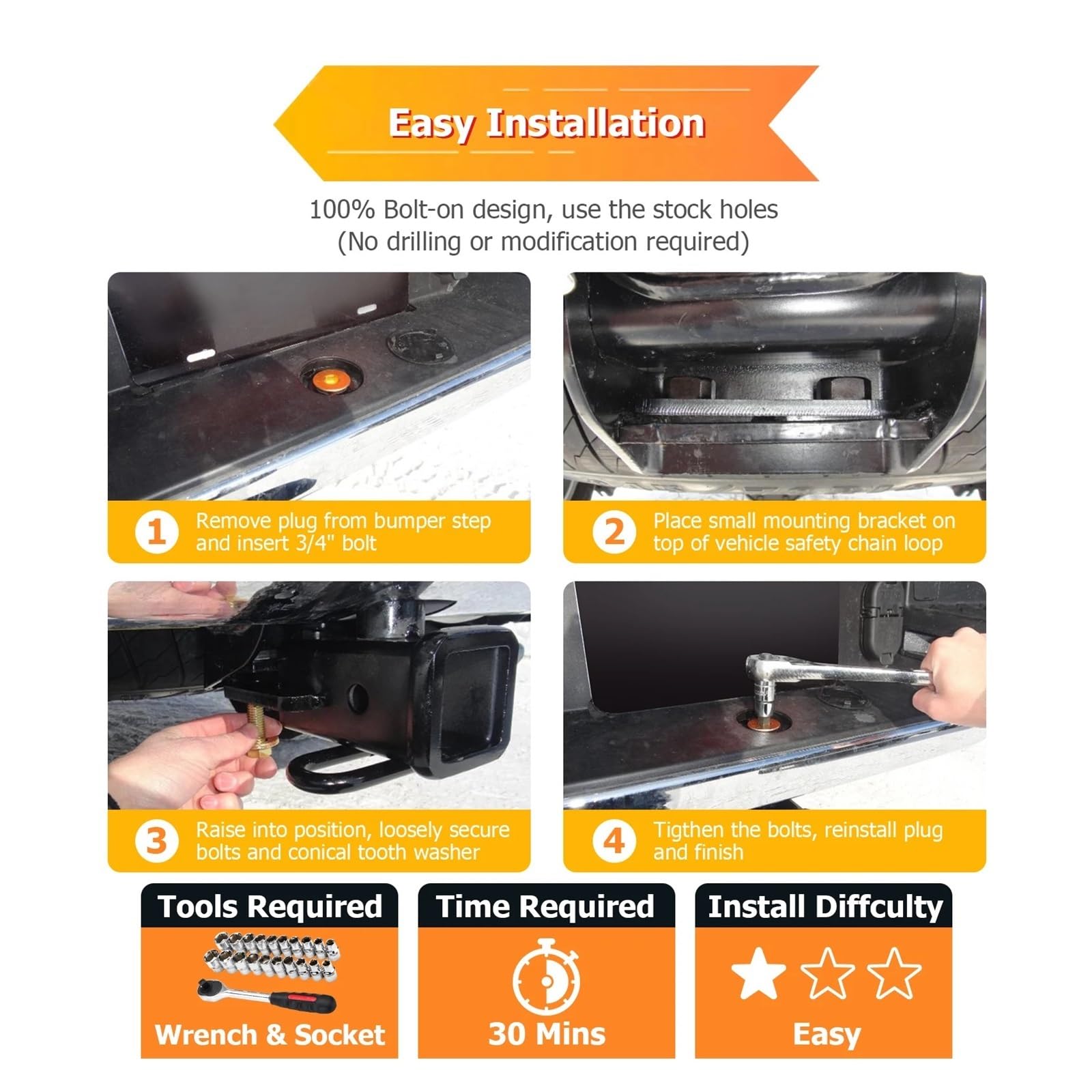 Easy Installation

100% Bolt-on design, use the stock holes
(No drilling or modification required)

1 Remove plug from bumper step and insert 3/4" bolt

2 Place small mounting bracket on top of vehicle safety chain loop

3 Raise into position, loosely secure bolts and conical tooth washer

4 Tigthen the bolts, reinstall plug and finish

Tools Required
Wrench & Socket

Time Required
30 Mins

Install Diffculty
Easy