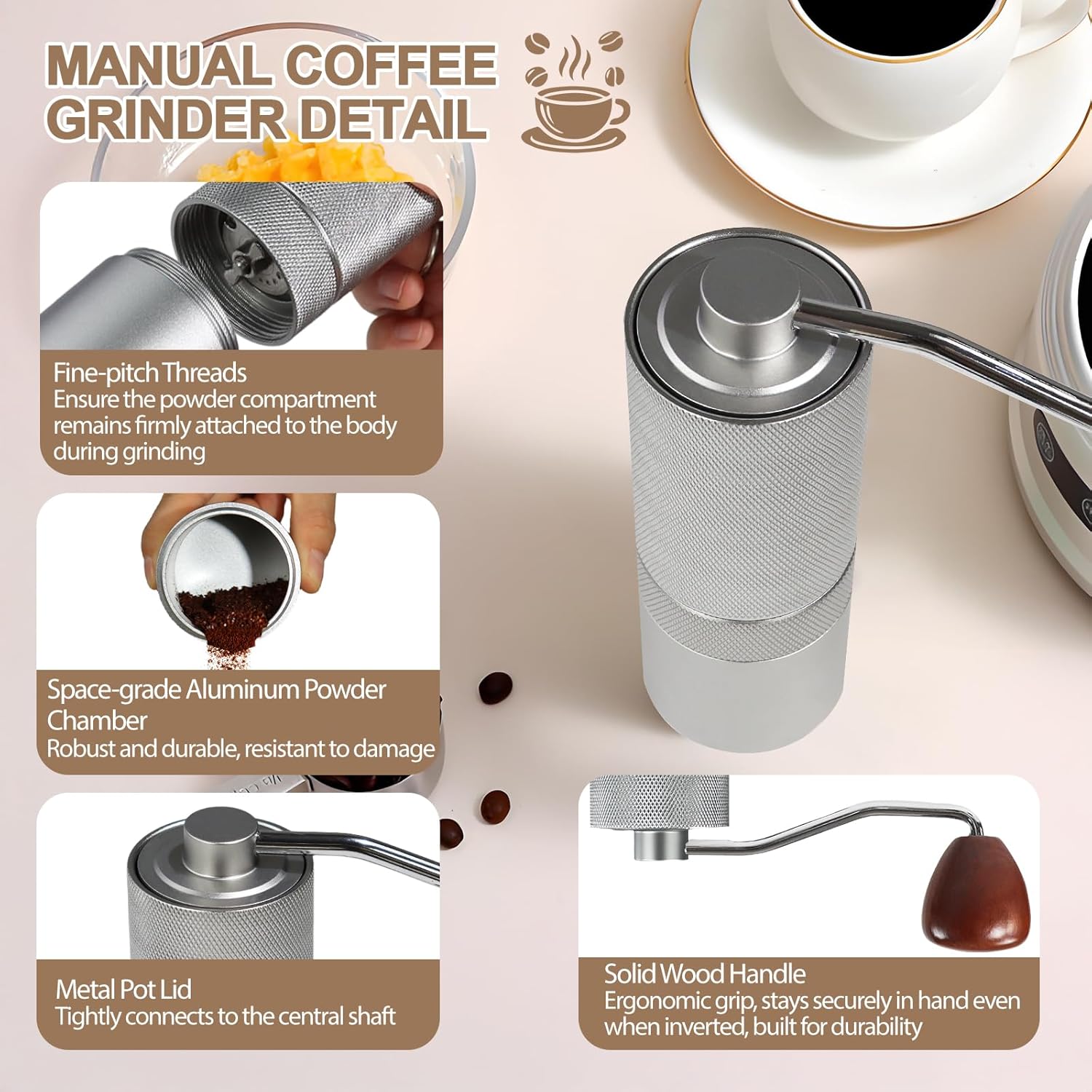 MANUAL COFFEE GRINDER DETAIL

Fine-pitch Threads
Ensure the powder compartment remains firmly attached to the body during grinding

Space-grade Aluminum Powder Chamber
Robust and durable, resistant to damage

Metal Pot Lid
Tightly connects to the central shaft

Solid Wood Handle
Ergonomic grip, stays securely in hand even when inverted, built for durability