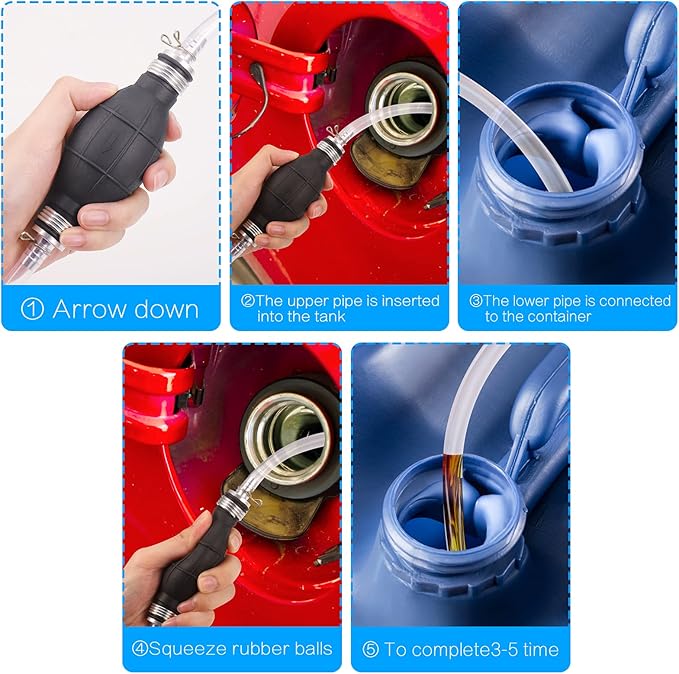 ① Arrow down

②The upper pipe is inserted into the tank

③The lower pipe is connected to the container

④Squeeze rubber balls

⑤ To complete3-5 time