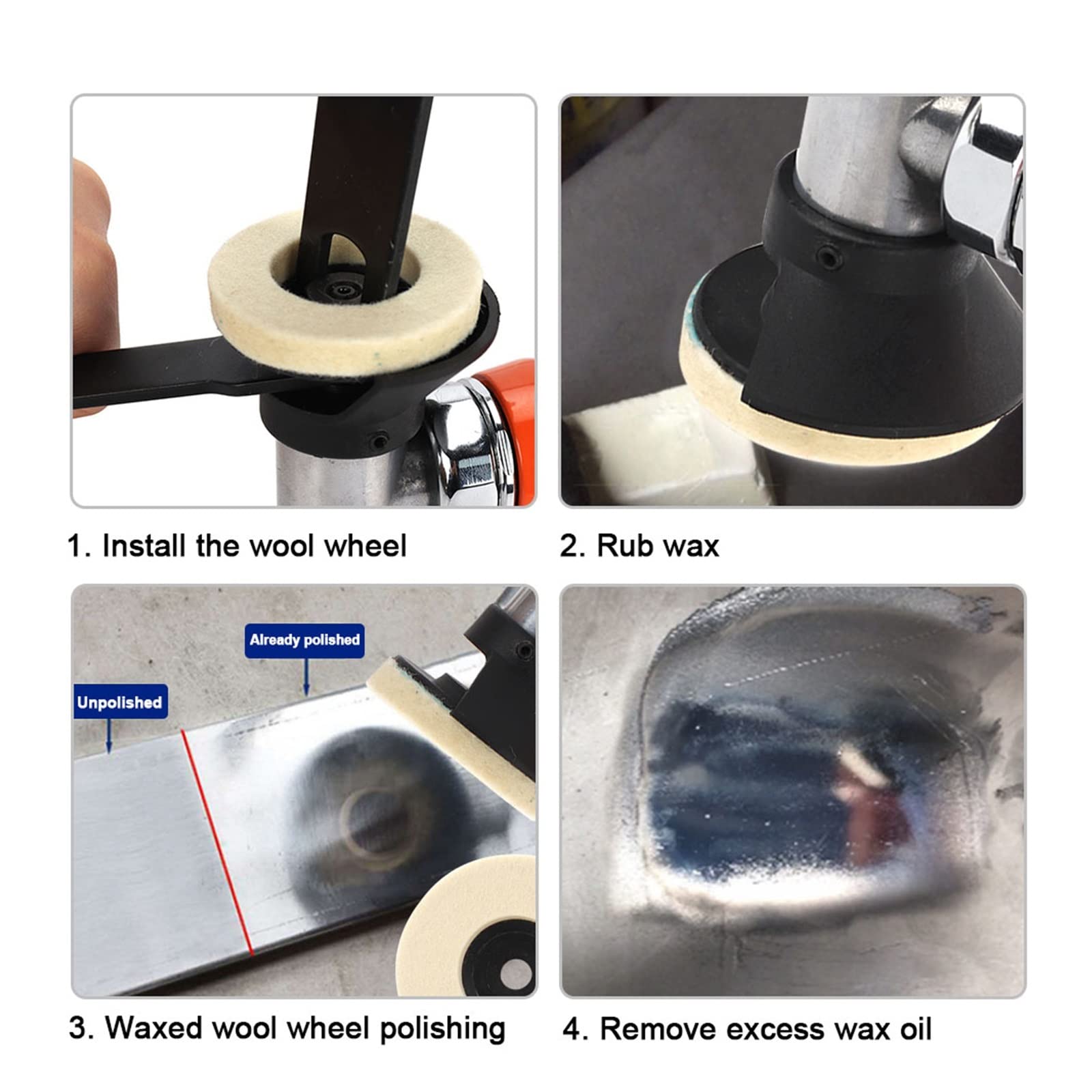 1. Install the wool wheel

2. Rub wax

Already polished

Unpolished

3. Waxed wool wheel polishing

4. Remove excess wax oil