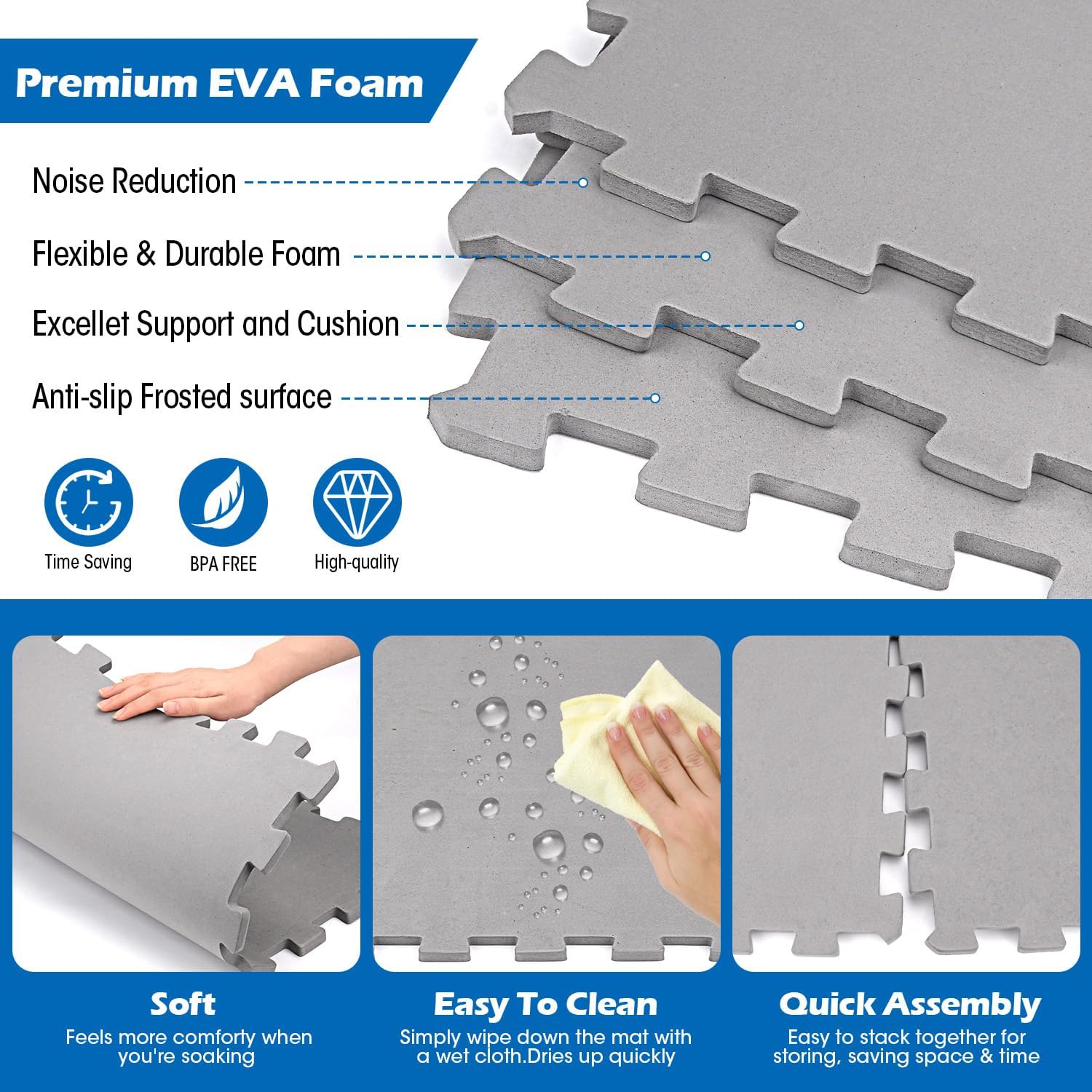 Premium EVA Foam

Noise Reduction

Flexible & Durable Foam

Excellet Support and Cushion

Anti-slip Frosted surface

Time Saving

BPA FREE

High-quality

Soft

Feels more comforty when you're soaking

Easy To Clean

Simply wipe down the mat with a wet cloth.Dries up quickly

Quick Assembly

Easy to stack together for storing, saving space & time