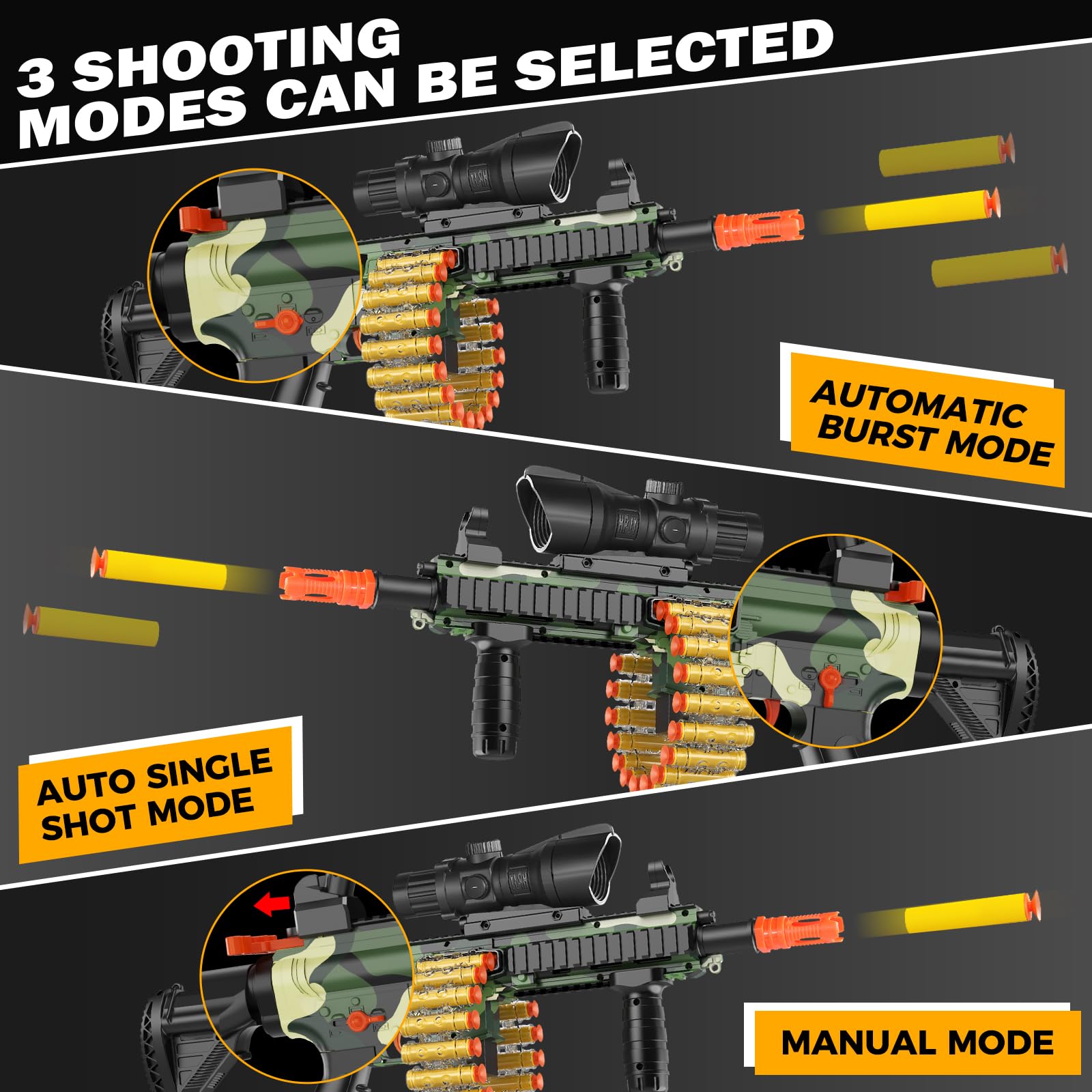 3 SHOOTING MODES CAN BE SELECTED

AUTOMATIC BURST MODE

AUTO SINGLE SHOT MODE

MANUAL MODE