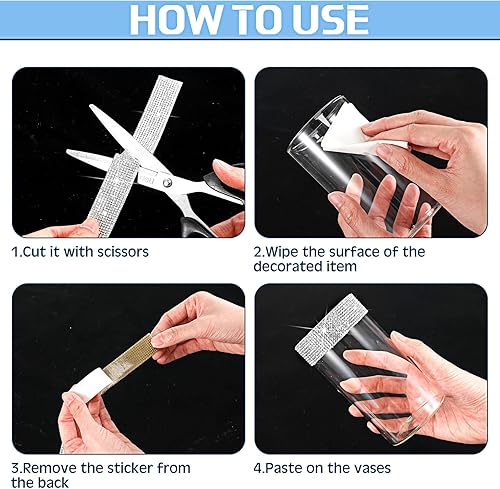 HOW TO USE

1.Cut it with scissors

2.Wipe the surface of the decorated item

3.Remove the sticker from the back

4.Paste on the vases