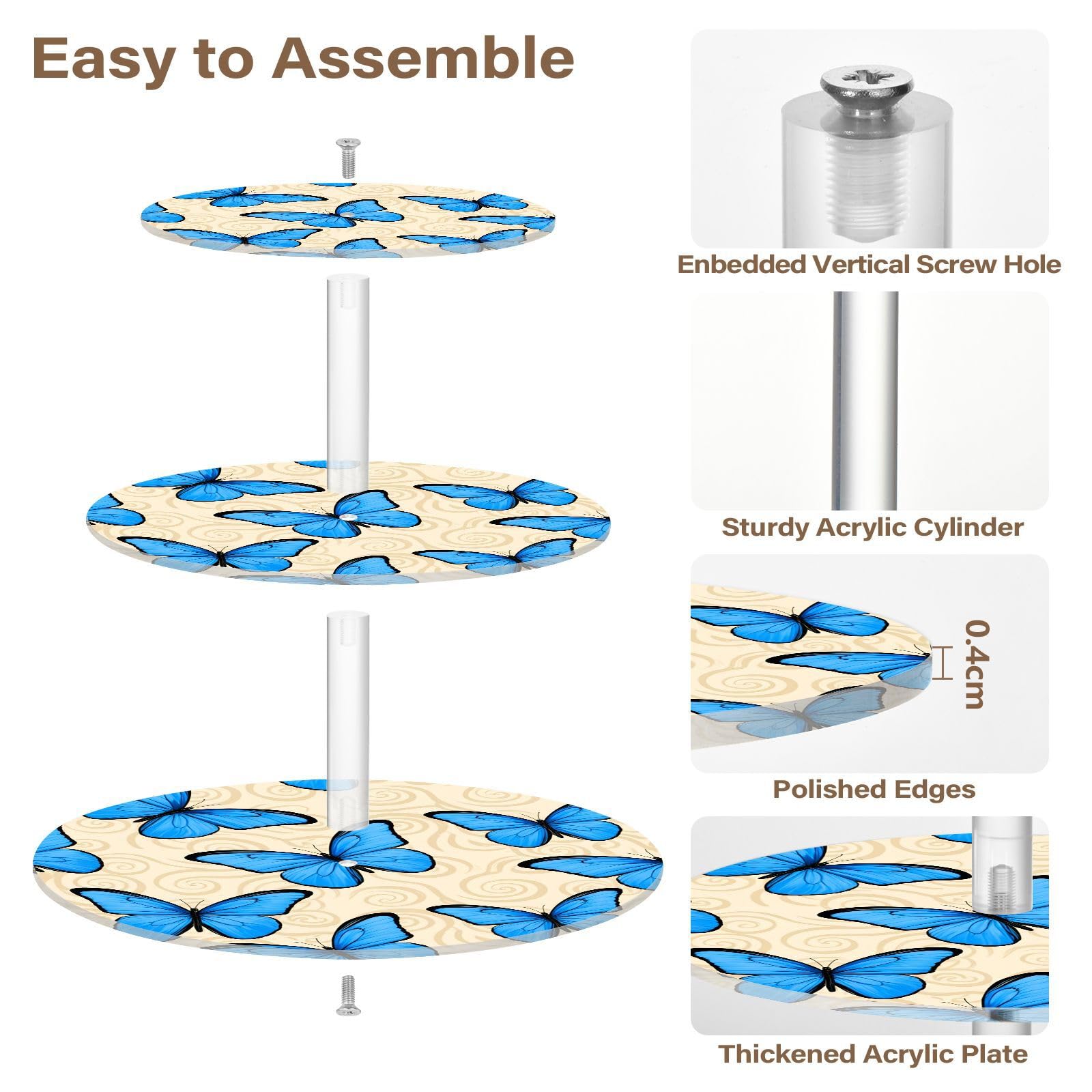 Easy to Assemble

Enbedded Vertical Screw Hole

Sturdy Acrylic Cylinder

0.4cm

Polished Edges

Thickened Acrylic Plate