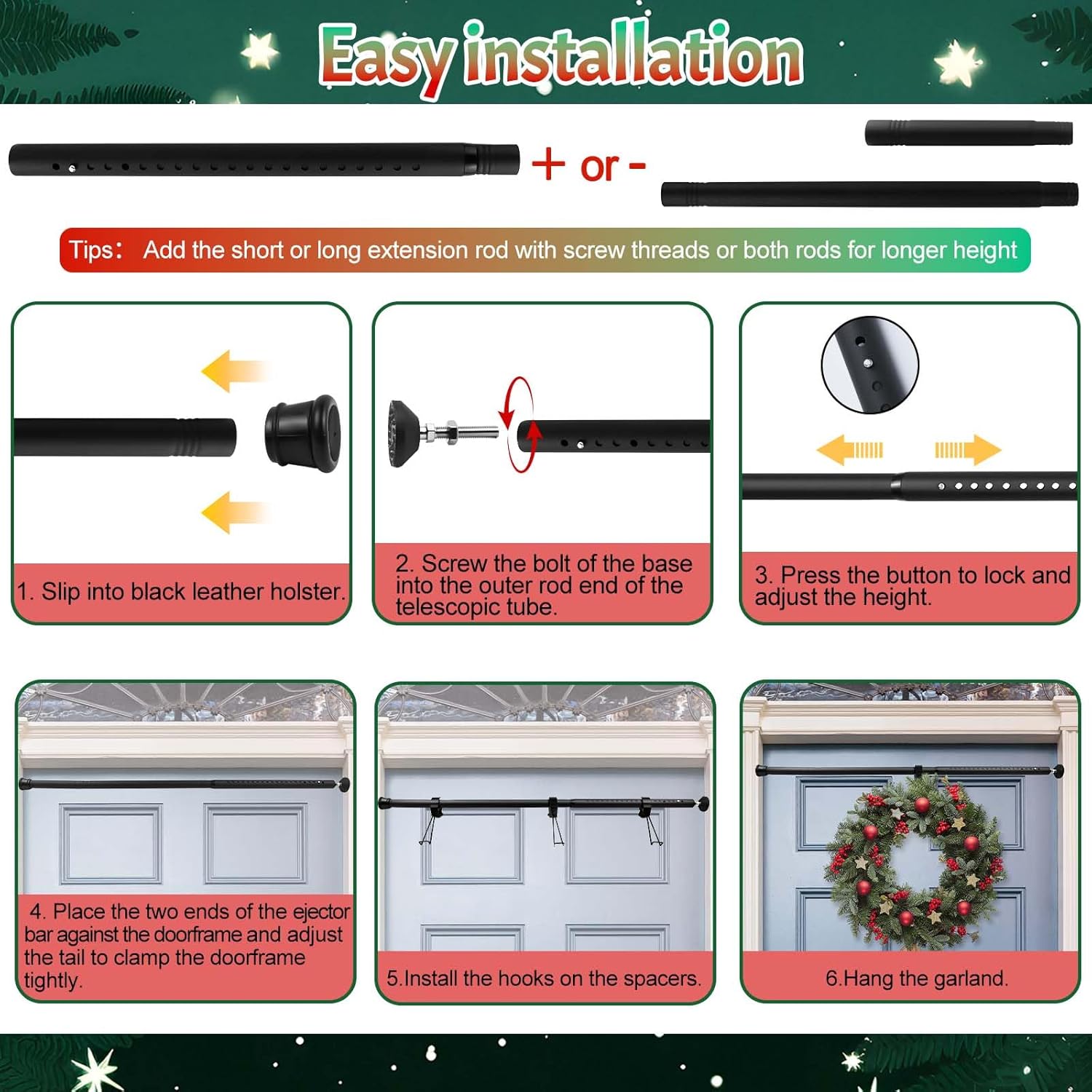 Easy installation

+ or -

Tips: Add the short or long extension rod with screw threads or both rods for longer height

1. Slip into black leather holster.

2. Screw the bolt of the base into the outer rod end of the telescopic tube.

3. Press the button to lock and adjust the height.

4. Place the two ends of the ejector bar against the doorframe and adjust the tail to clamp the doorframe tightly.

5.Install the hooks on the spacers.

6.Hang the garland.