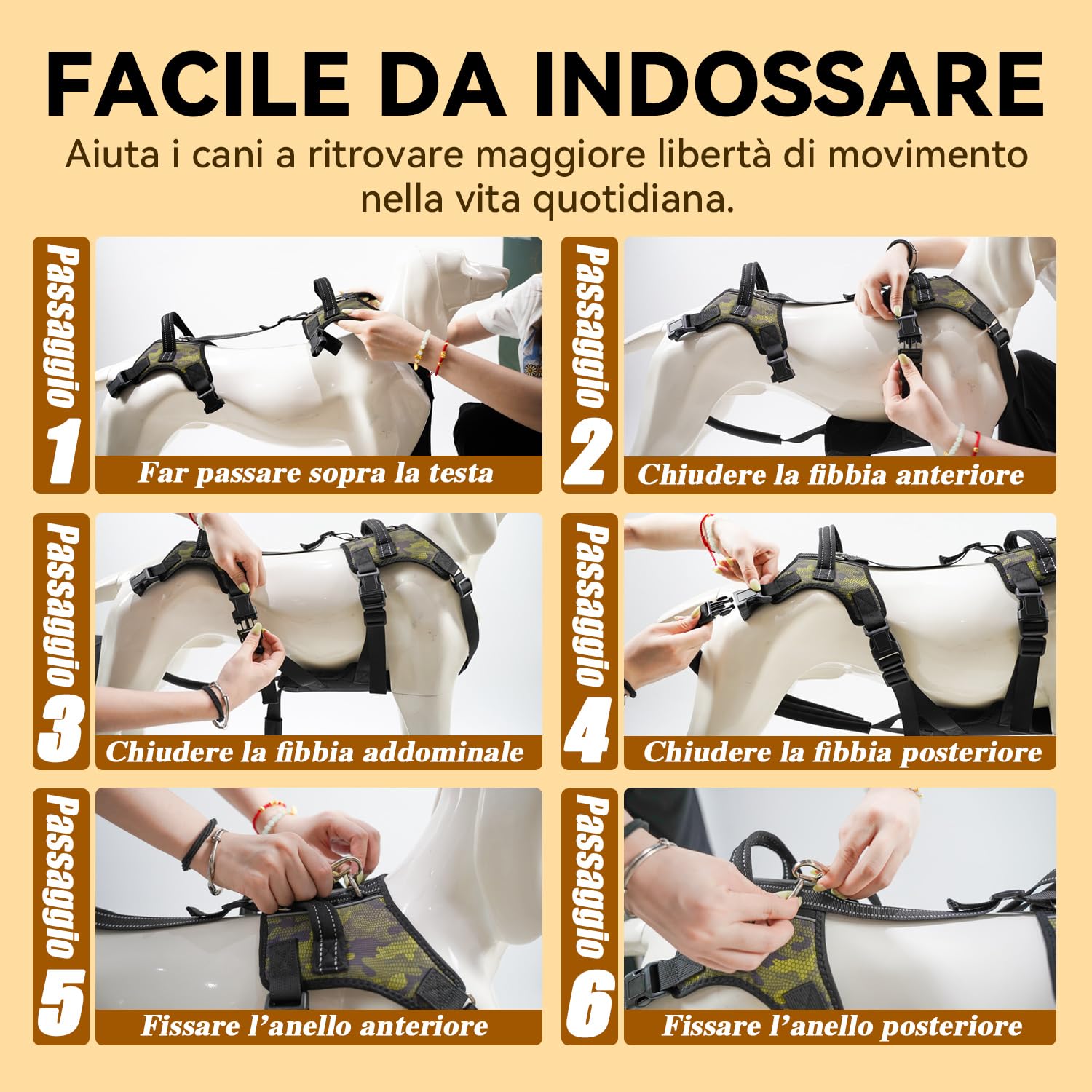 FACILE DA INDOSSARE

Aiuta i cani a ritrovare maggiore libertà di movimento nella vita quotidiana.

Passaggio 1
Far passare sopra la testa

Passaggio 2
Chiudere la fibbia anteriore

Passaggio 3
Chiudere la fibbia addominale

Passaggio 4
Chiudere la fibbia posteriore

Passaggio 5
Fissare l'anello anteriore

Passaggio 6
Fissare l'anello posteriore