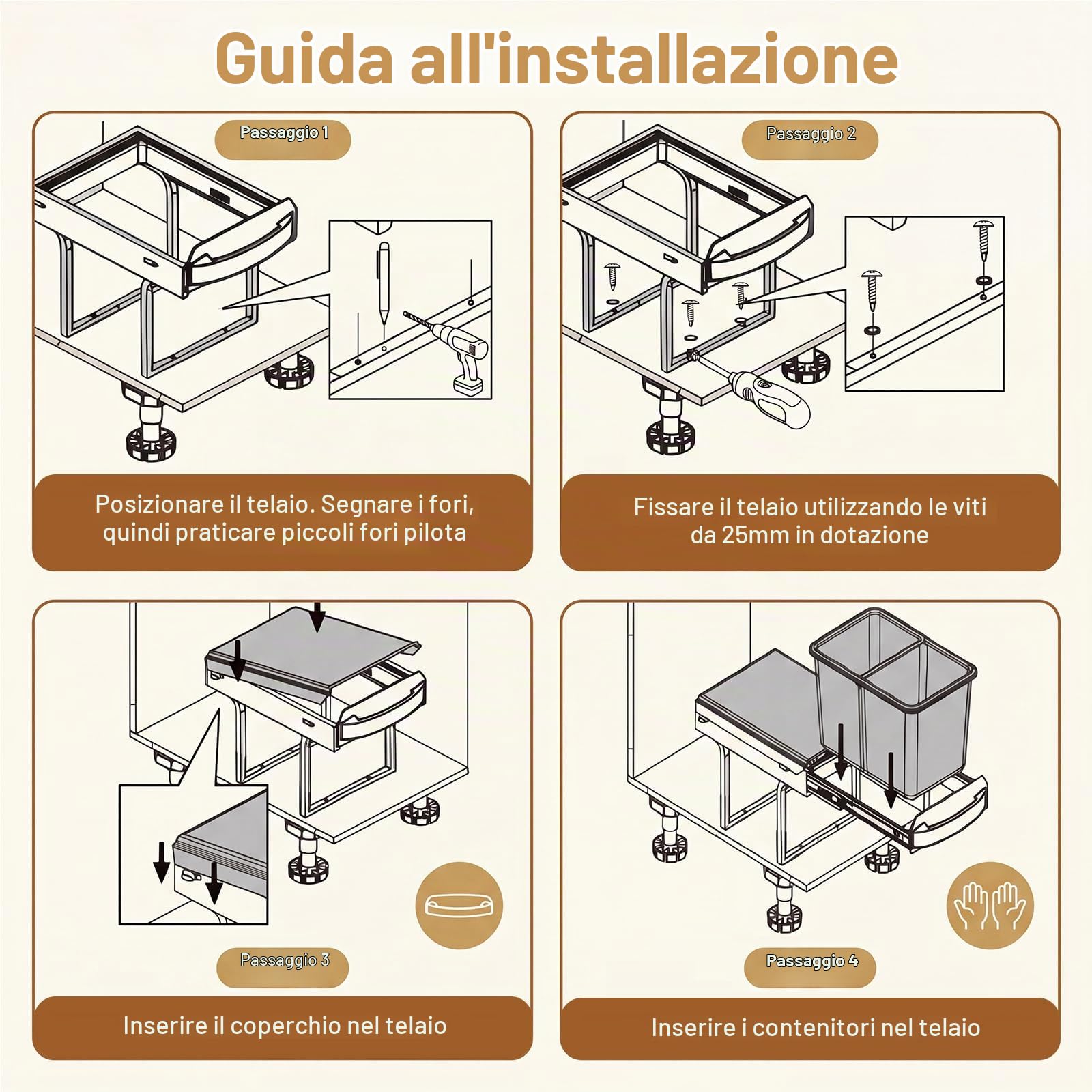 Guida all'installazione

Passaggio 1

Posizionare il telaio. Segnare i fori, quindi praticare piccoli fori pilota

Passaggio 2

Fissare il telaio utilizzando le viti da 25mm in dotazione

Passaggio 3

Inserire il coperchio nel telaio

Passaggio 4

Inserire i contenitori nel telaio