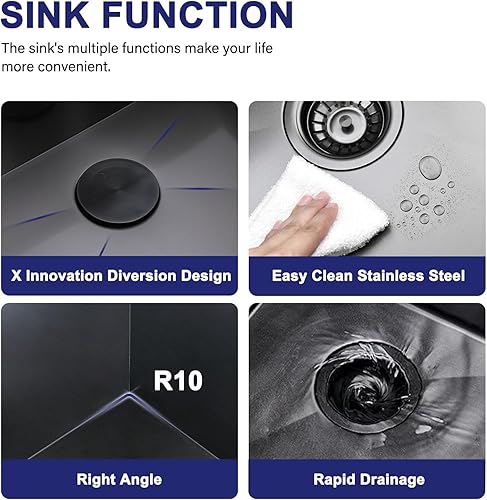 SINK FUNCTION

The sink's multiple functions make your life more convenient.

X Innovation Diversion Design

Easy Clean Stainless Steel

R10

Right Angle

Rapid Drainage