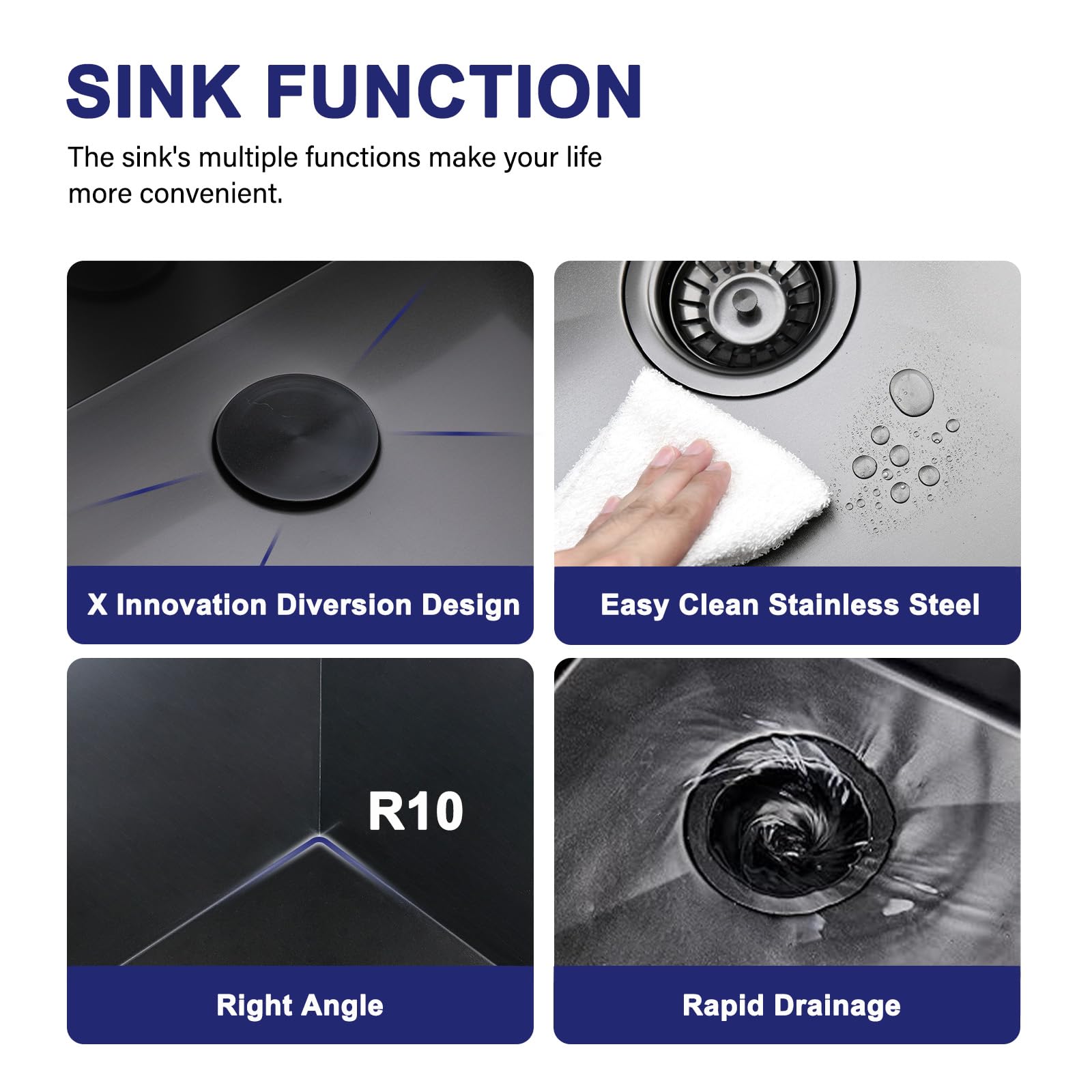 SINK FUNCTION

The sink's multiple functions make your life more convenient.

X Innovation Diversion Design

Easy Clean Stainless Steel

R10

Right Angle

Rapid Drainage