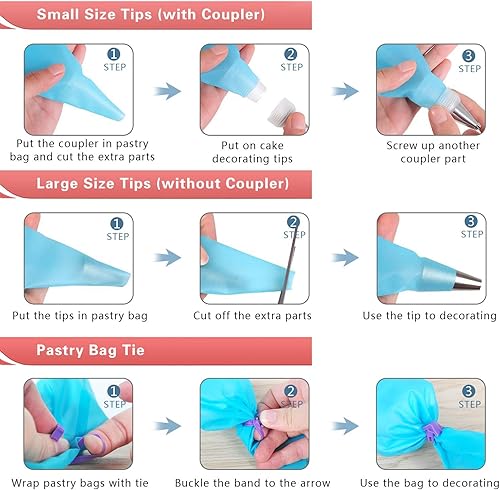 Small Size Tips (with Coupler)

1 STEP
Put the coupler in pastry bag and cut the extra parts

2 STEP
Put on cake decorating tips

3 STEP
Screw up another coupler part

Large Size Tips (without Coupler)

1 STEP
Put the tips in pastry bag

2 STEP
Cut off the extra parts

3 STEP
Use the tip to decorating

Pastry Bag Tie

1 STEP
Wrap pastry bags with tie

2 STEP
Buckle the band to the arrow

3 STEP
Use the bag to decorating