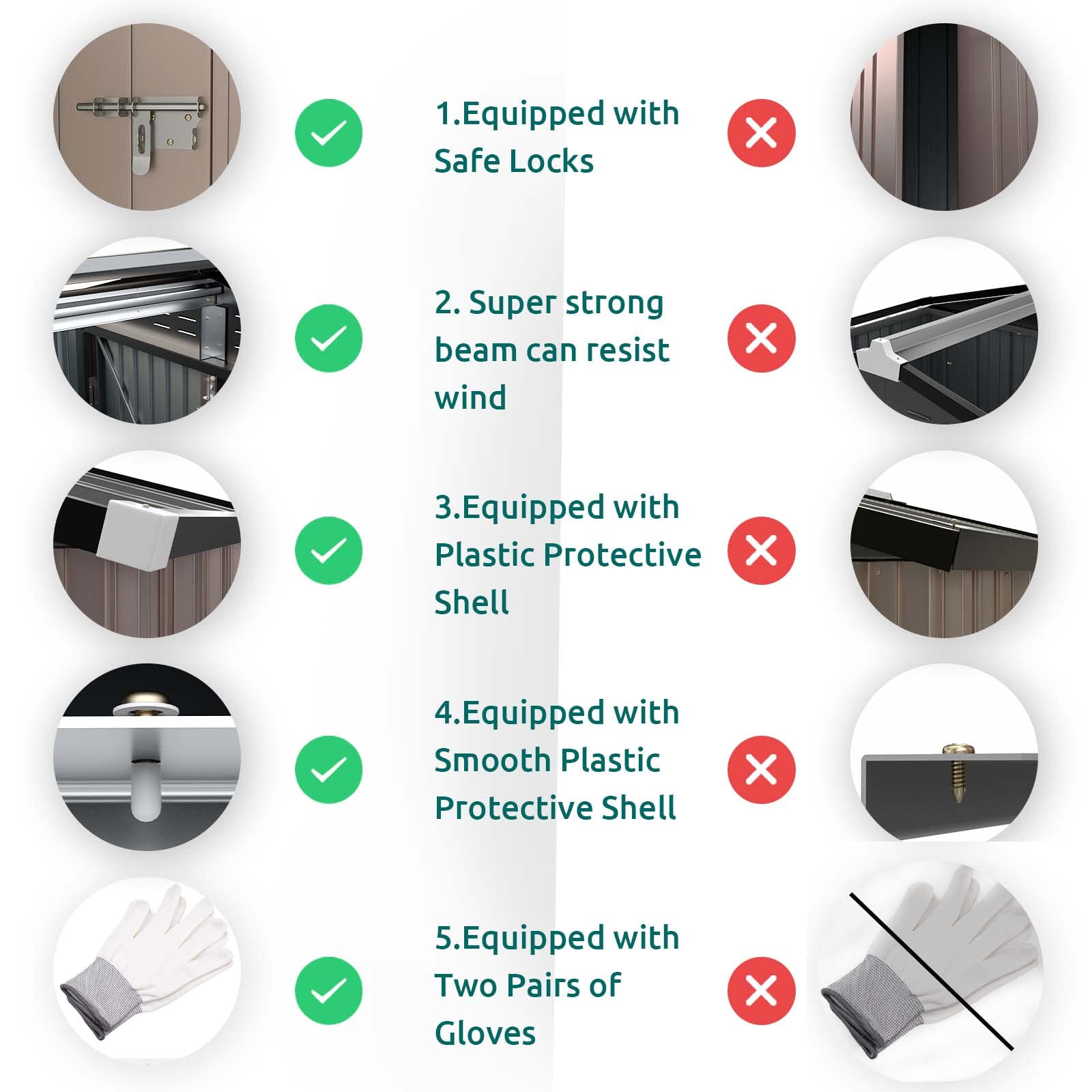 1.Equipped with Safe Locks

2. Super strong beam can resist wind

3.Equipped with Plastic Protective Shell

4.Equipped with Smooth Plastic Protective Shell

5.Equipped with Two Pairs of Gloves