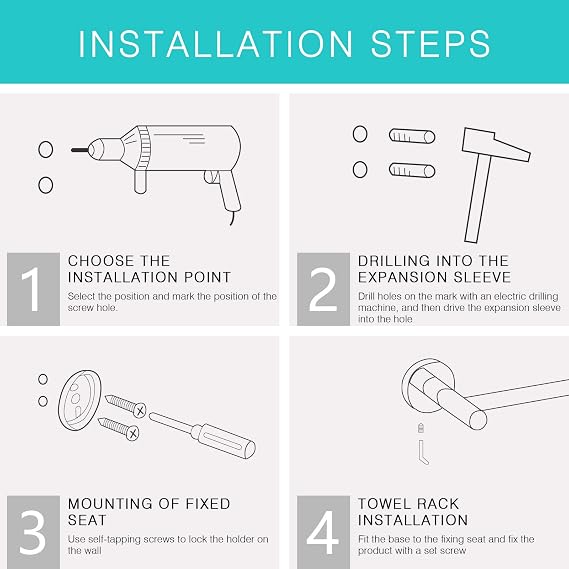 INSTALLATION STEPS

1

CHOOSE THE INSTALLATION POINT

Select the position and mark the position of the screw hole.

2

DRILLING INTO THE EXPANSION SLEEVE

Drill holes on the mark with an electric drilling machine, and then drive the expansion sleeve into the hole

3

MOUNTING OF FIXED SEAT

Use self-tapping screws to lock the holder on the wall

4

TOWEL RACK INSTALLATION

Fit the base to the fixing seat and fix the product with a set screw