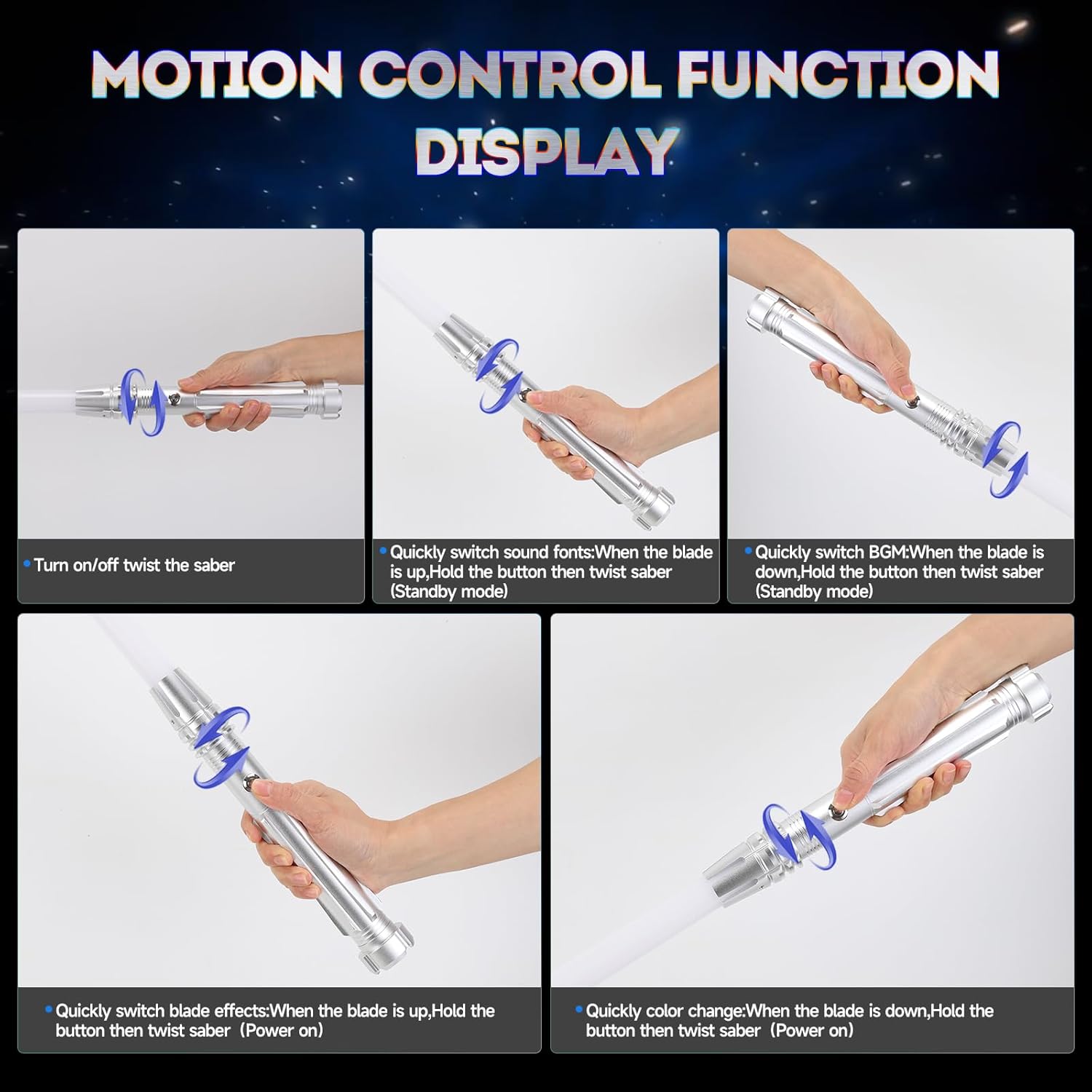 MOTION CONTROL FUNCTION DISPLAY

• Turn on/off twist the saber

• Quickly switch sound fonts:When the blade is up,Hold the button then twist saber (Standby mode)

• Quickly switch BGM:When the blade is down,Hold the button then twist saber (Standby mode)

• Quickly switch blade effects:When the blade is up,Hold the button then twist saber（Power on)

• Quickly color change:When the blade is down,Hold the button then twist saber（Power on)