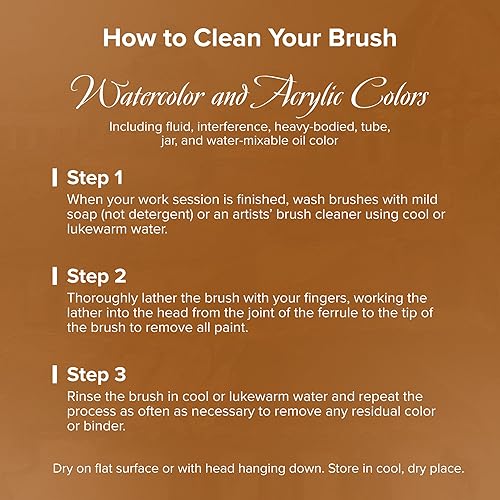 How to Clean Your Brush

Watercolor and Acrylic Colors

Including fluid, interference, heavy-bodied, tube, jar, and water-mixable oil color

Step 1
When your work session is finished, wash brushes with mild soap (not detergent) or an artists' brush cleaner using cool or lukewarm water.

Step 2
Thoroughly lather the brush with your fingers, working the lather into the head from the joint of the ferrule to the tip of the brush to remove all paint.

Step 3
Rinse the brush in cool or lukewarm water and repeat the process as often as necessary to remove any residual color or binder.

Dry on flat surface or with head hanging down. Store in cool, dry place.