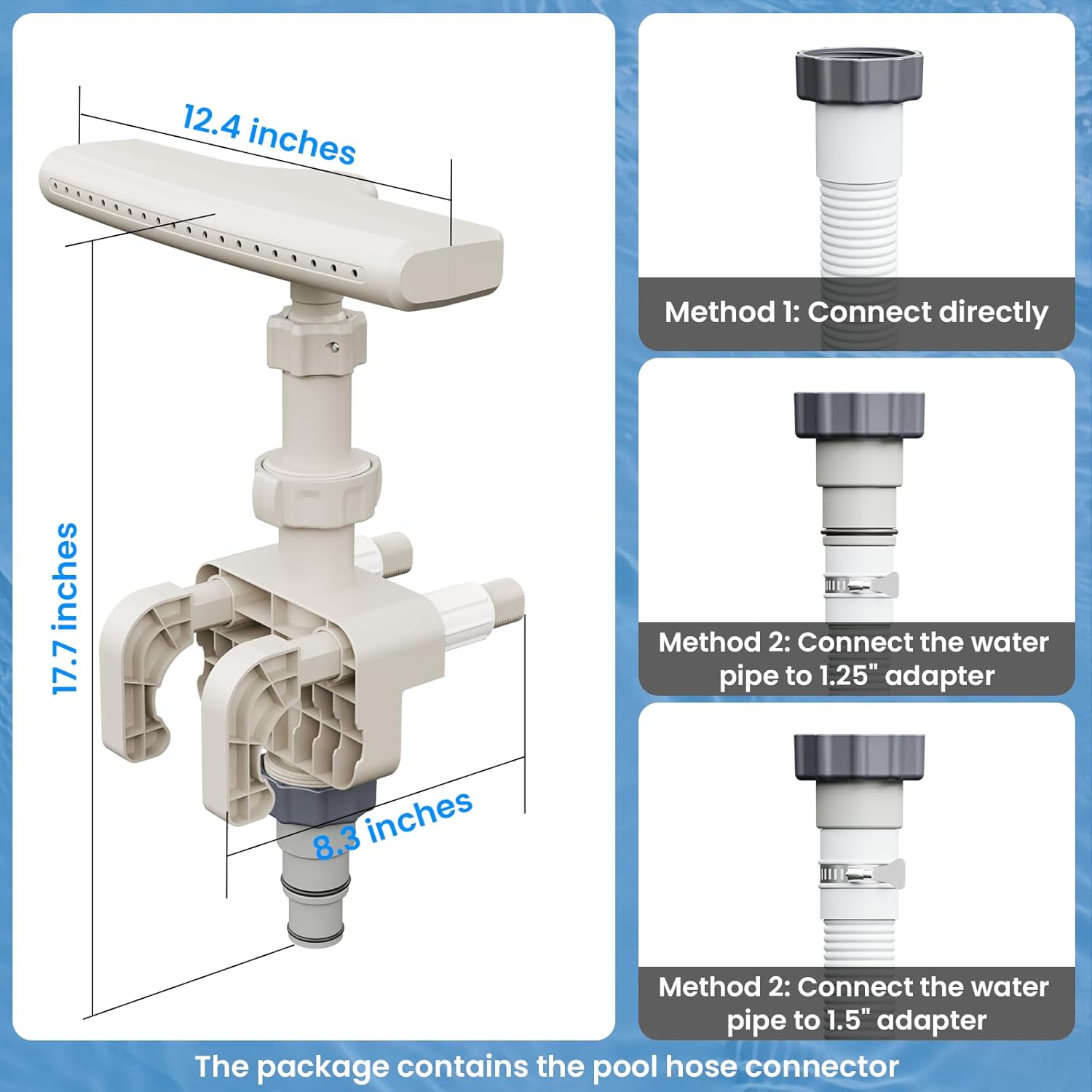 12.4 inches

17.7 inches

8.3 inches

Method 1: Connect directly

Method 2: Connect the water pipe to 1.25" adapter

Method 2: Connect the water pipe to 1.5" adapter

The package contains the pool hose connector