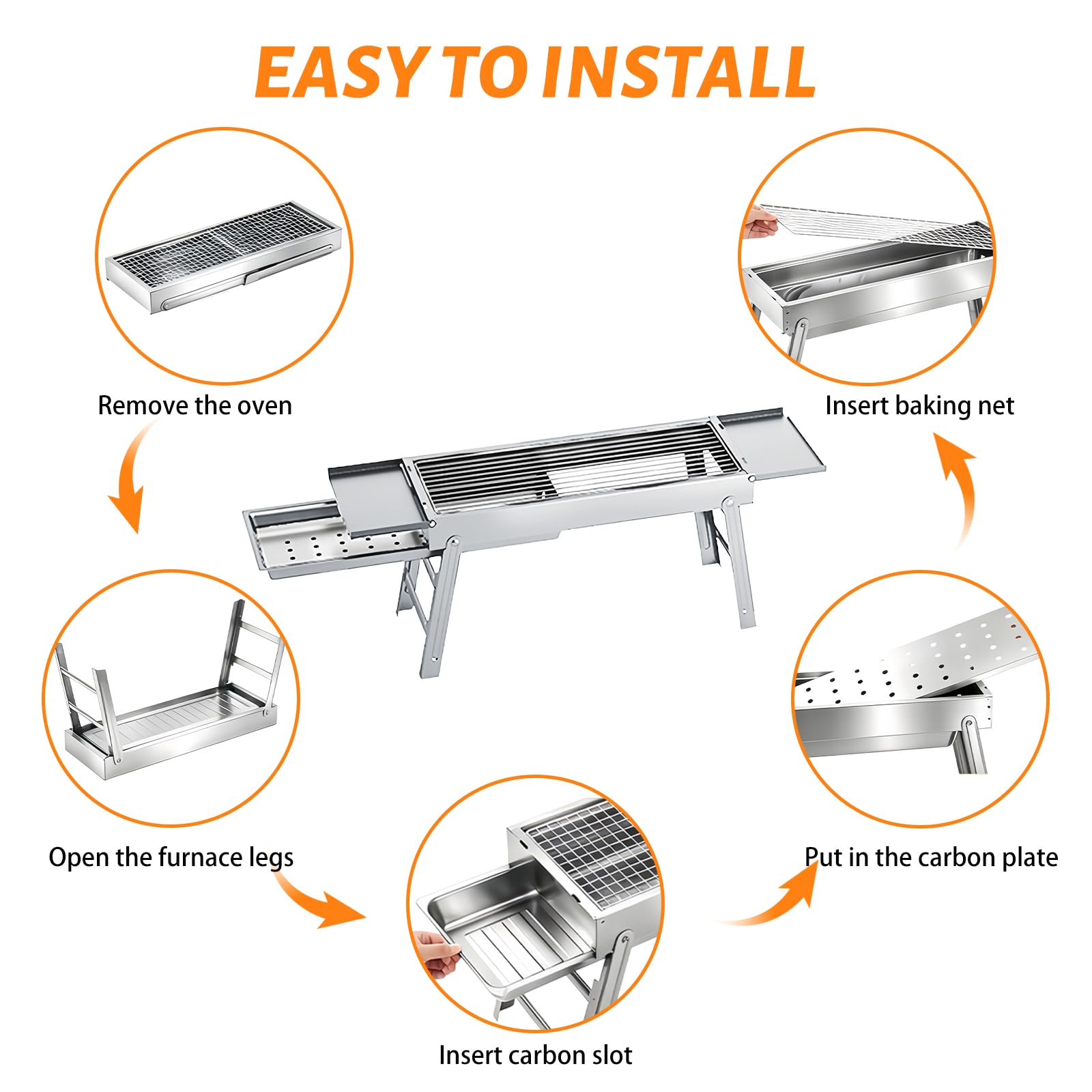 EASY TO INSTALL

Remove the oven

Insert baking net

Open the furnace legs

Put in the carbon plate

Insert carbon slot