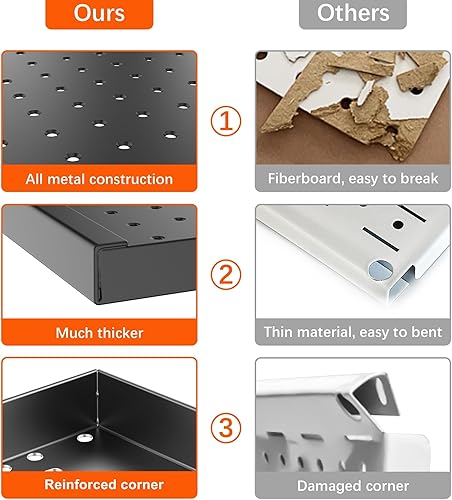 Ours

Others

All metal construction

①

Fiberboard, easy to break

Much thicker

②

Thin material, easy to bent

Reinforced corner

③

Damaged corner