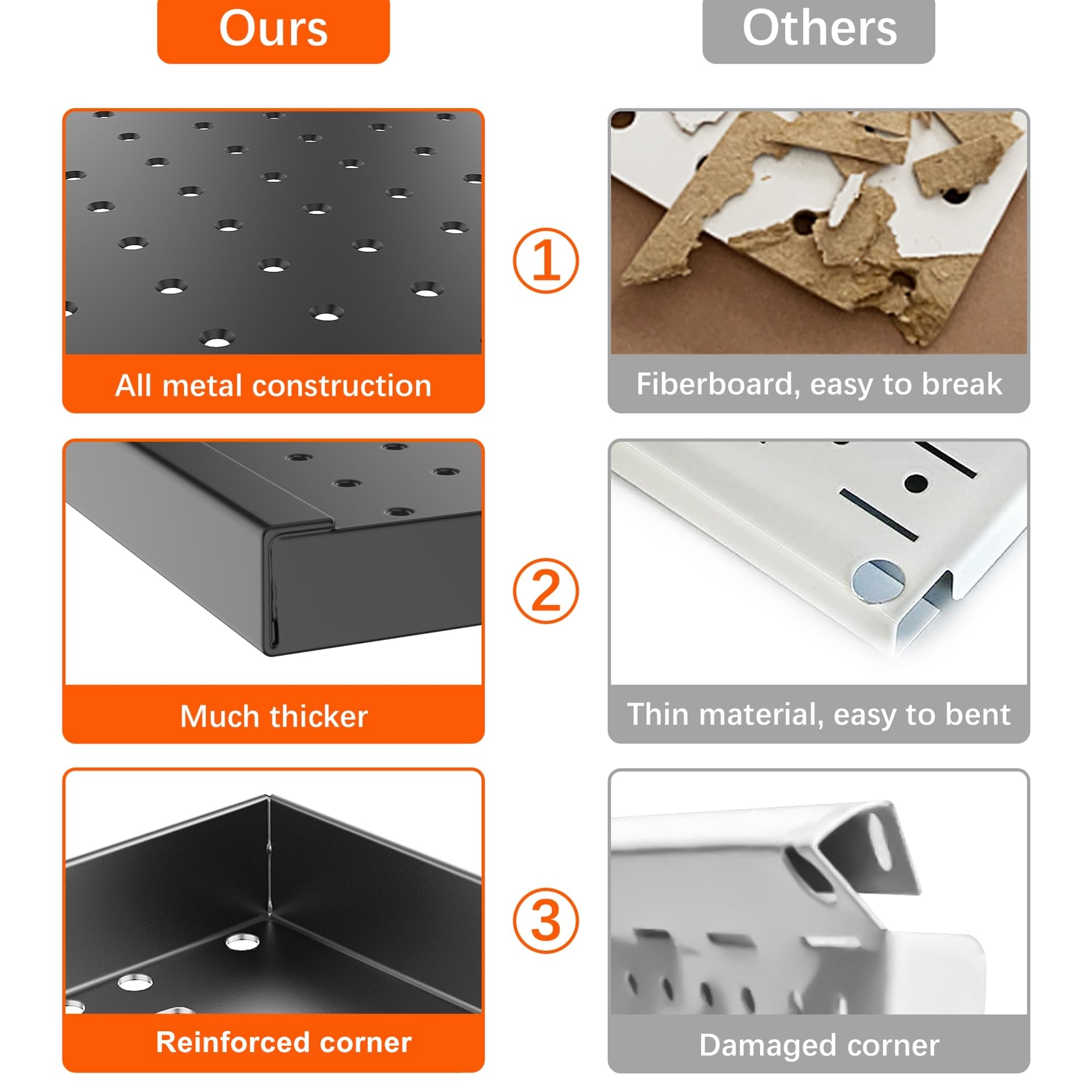 Ours

Others

All metal construction

①

Fiberboard, easy to break

Much thicker

②

Thin material, easy to bent

Reinforced corner

③

Damaged corner