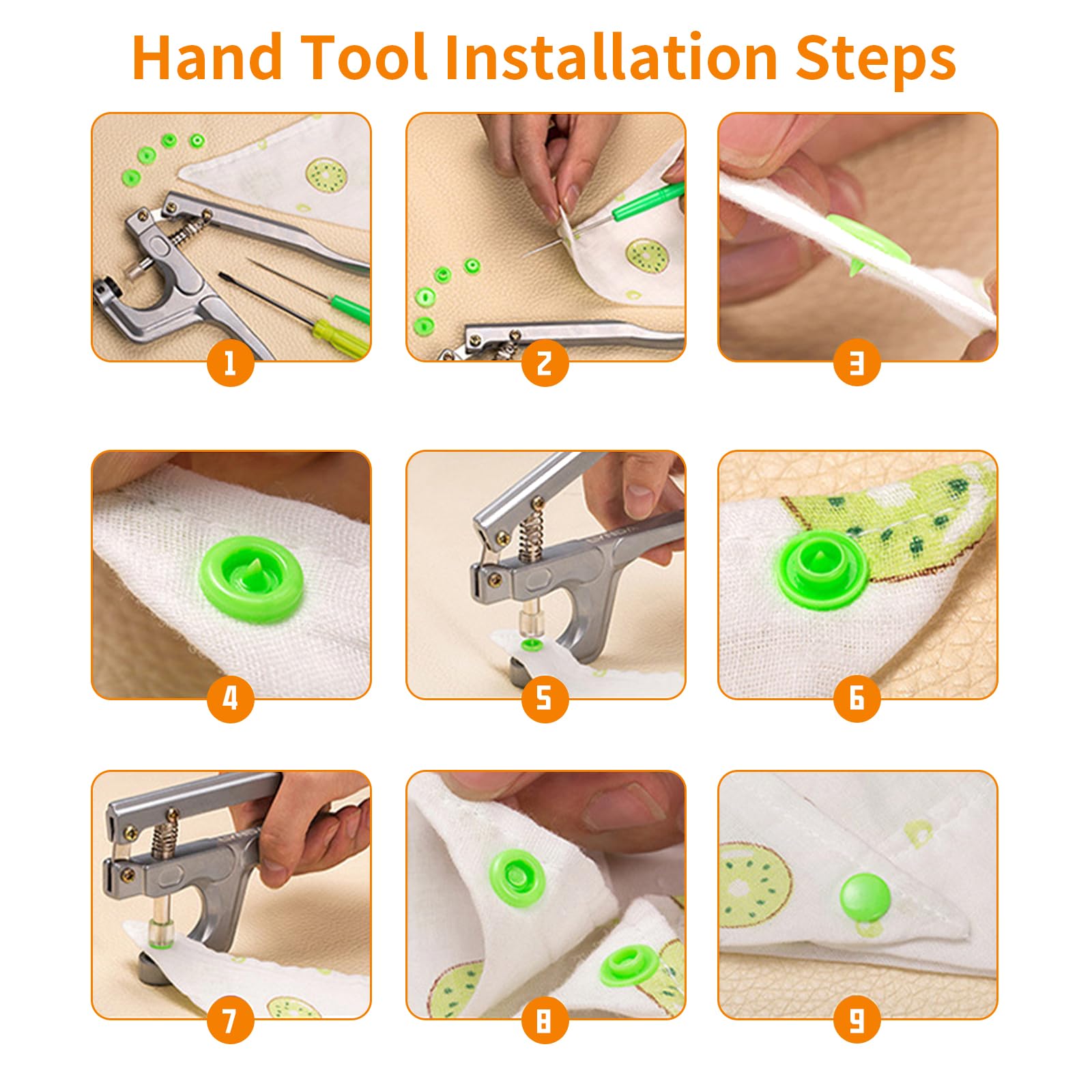 Hand Tool Installation Steps

1

2

3

4

5

6

7

8

9