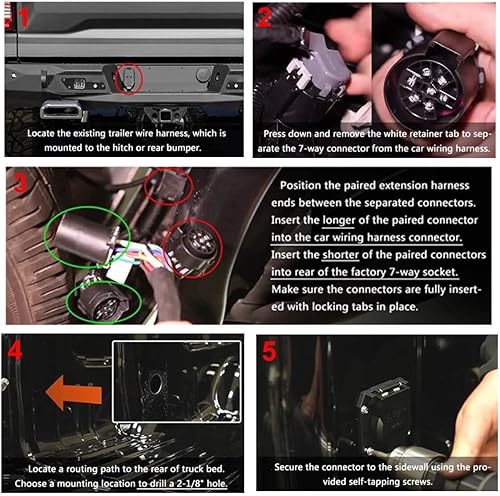 1

Locate the existing trailer wire harness, which is mounted to the hitch or rear bumper.

2

Press down and remove the white retainer tab to separate the 7-way connector from the car wiring harness.

3

Position the paired extension harness ends between the separated connectors. Insert the longer of the paired connector into the car wiring harness connector. Insert the shorter of the paired connectors into rear of the factory 7-way socket. Make sure the connectors are fully inserted with locking tabs in place.

4

Locate a routing path to the rear of truck bed. Choose a mounting location to drill a 2-1/8" hole.

5

Secure the connector to the sidewall using the provided self-tapping screws.