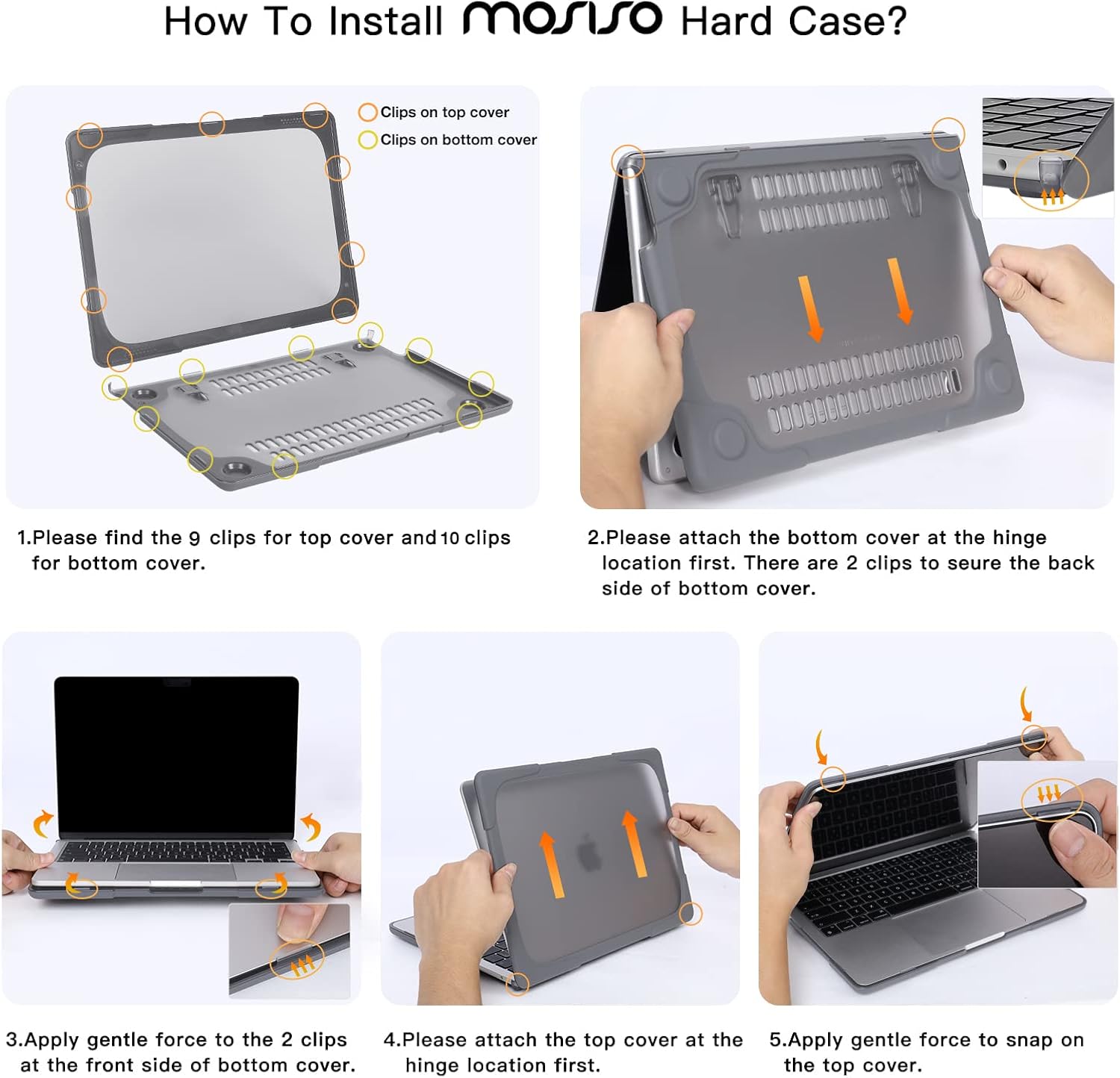 How To Install MOSISO Hard Case?

Clips on top cover
Clips on bottom cover

1.Please find the 9 clips for top cover and 10 clips for bottom cover.

2.Please attach the bottom cover at the hinge location first. There are 2 clips to seure the back side of bottom cover.

3.Apply gentle force to the 2 clips at the front side of bottom cover.

4.Please attach the top cover at the hinge location first.

5.Apply gentle force to snap on the top cover.