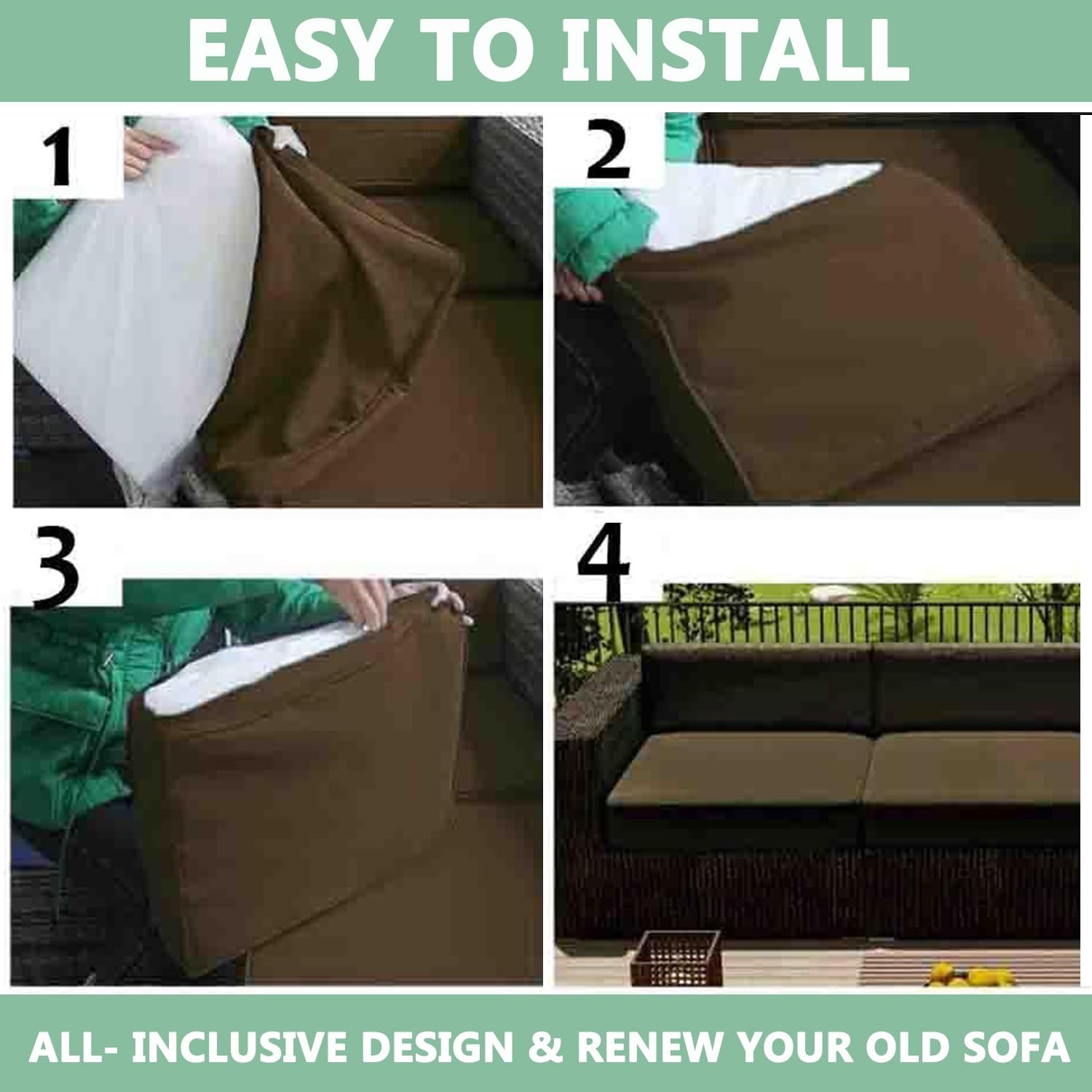 EASY TO INSTALL

1

2

3

4

ALL- INCLUSIVE DESIGN & RENEW YOUR OLD SOFA