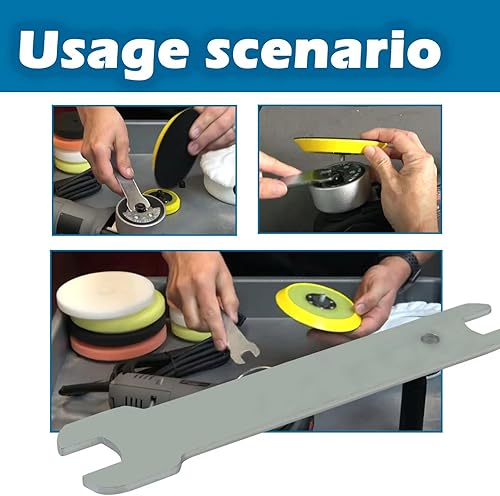 Usage scenario