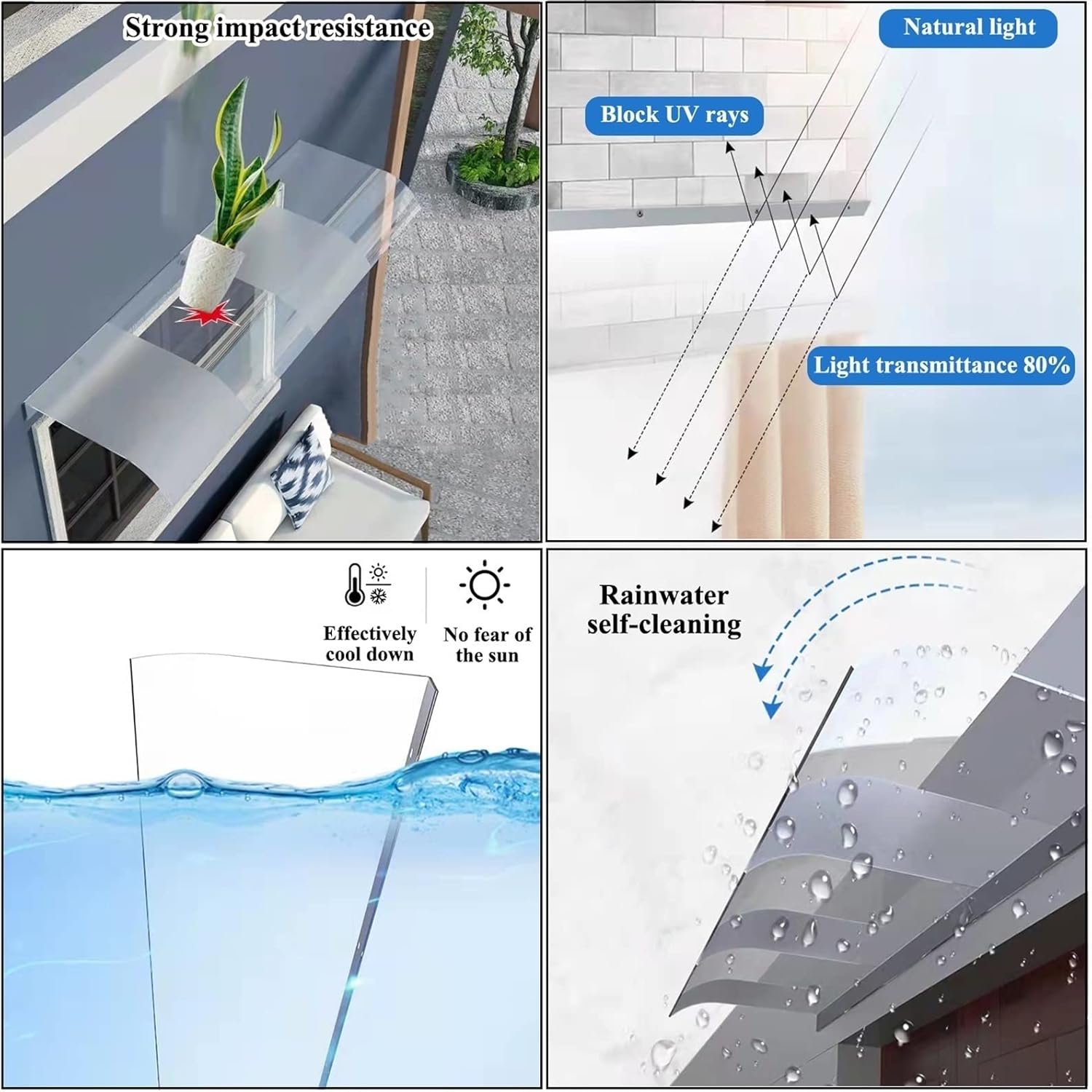 Strong impact resistance

Natural light

Block UV rays

Light transmittance 80%

Effectively cool down

No fear of the sun

Rainwater self-cleaning