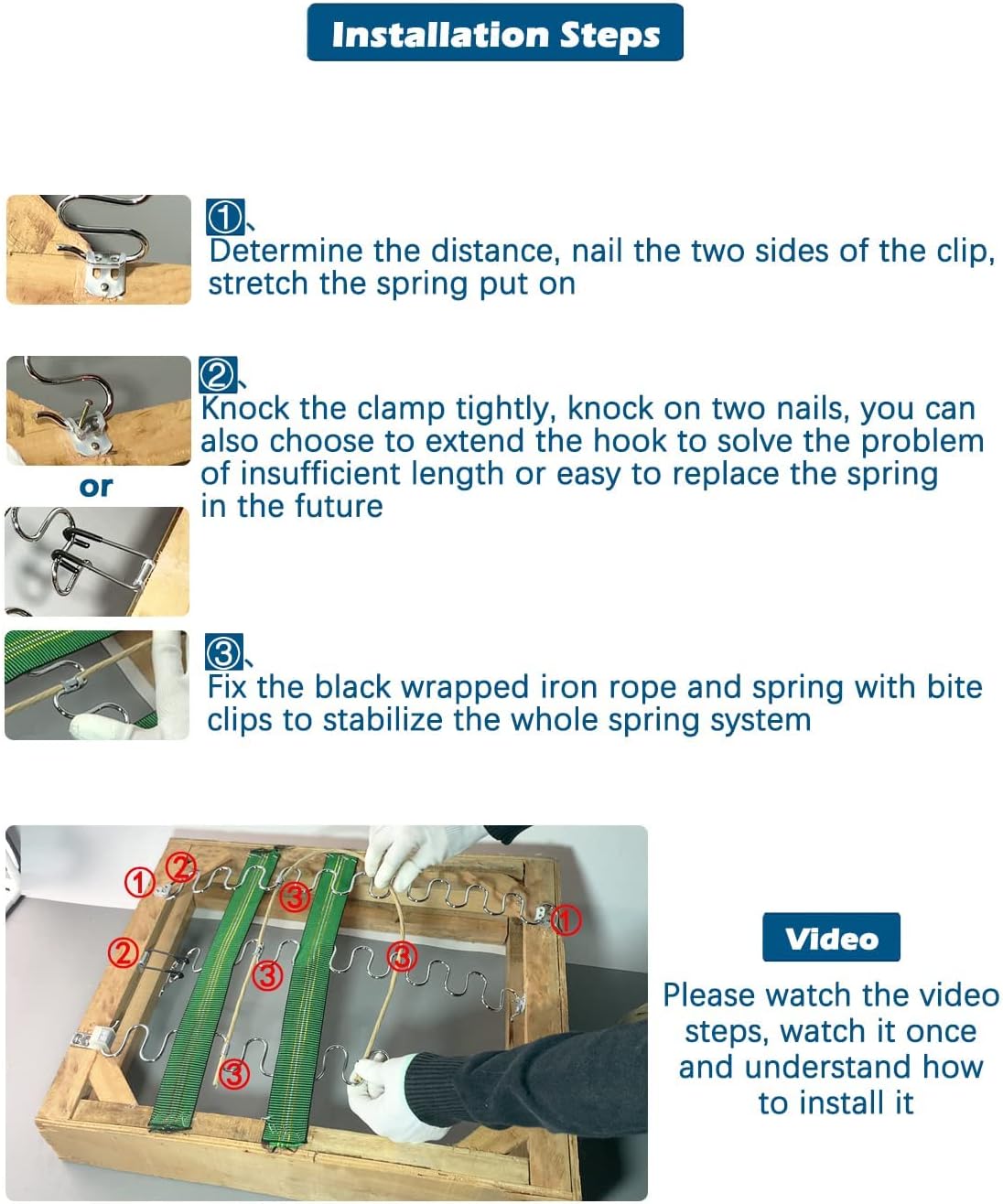 Installation Steps

①、
Determine the distance, nail the two sides of the clip, stretch the spring put on

②、
Knock the clamp tightly, knock on two nails, you can also choose to extend the hook to solve the problem of insufficient length or easy to replace the spring in the future

or

③、
Fix the black wrapped iron rope and spring with bite clips to stabilize the whole spring system

① ② ③ ① ② ③ ③ ③

Video

Please watch the video steps, watch it once and understand how to install it