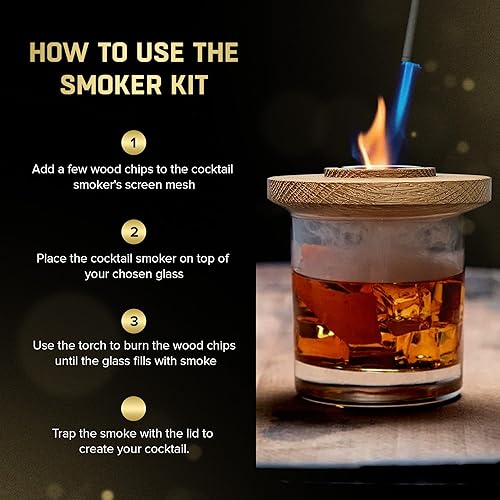 HOW TO USE THE SMOKER KIT

1

Add a few wood chips to the cocktail smoker's screen mesh

2

Place the cocktail smoker on top of your chosen glass

3

Use the torch to burn the wood chips until the glass fills with smoke

Trap the smoke with the lid to create your cocktail.