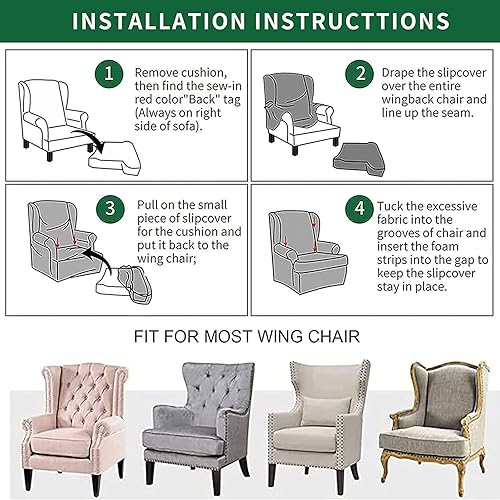 INSTALLATION INSTRUCTTIONS

1 Remove cushion, then find the sew-in red color"Back" tag (Always on right side of sofa).

2 Drape the slipcover over the entire wingback chair and line up the seam.

3 Pull on the small piece of slipcover for the cushion and put it back to the wing chair;

4 Tuck the excessive fabric into the grooves of chair and insert the foam strips into the gap to keep the slipcover stay in place.

FIT FOR MOST WING CHAIR