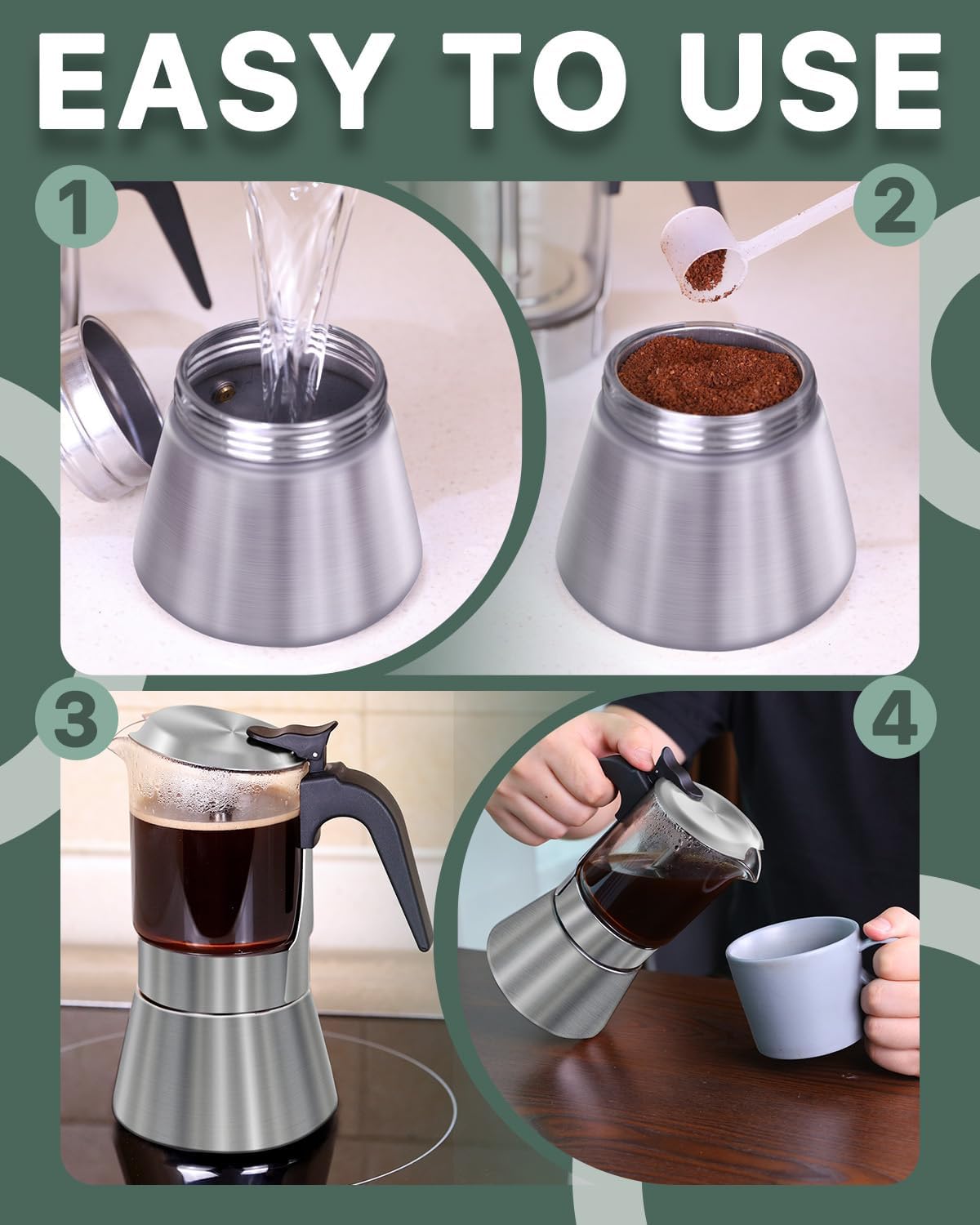 EASY TO USE

1

2

3

4