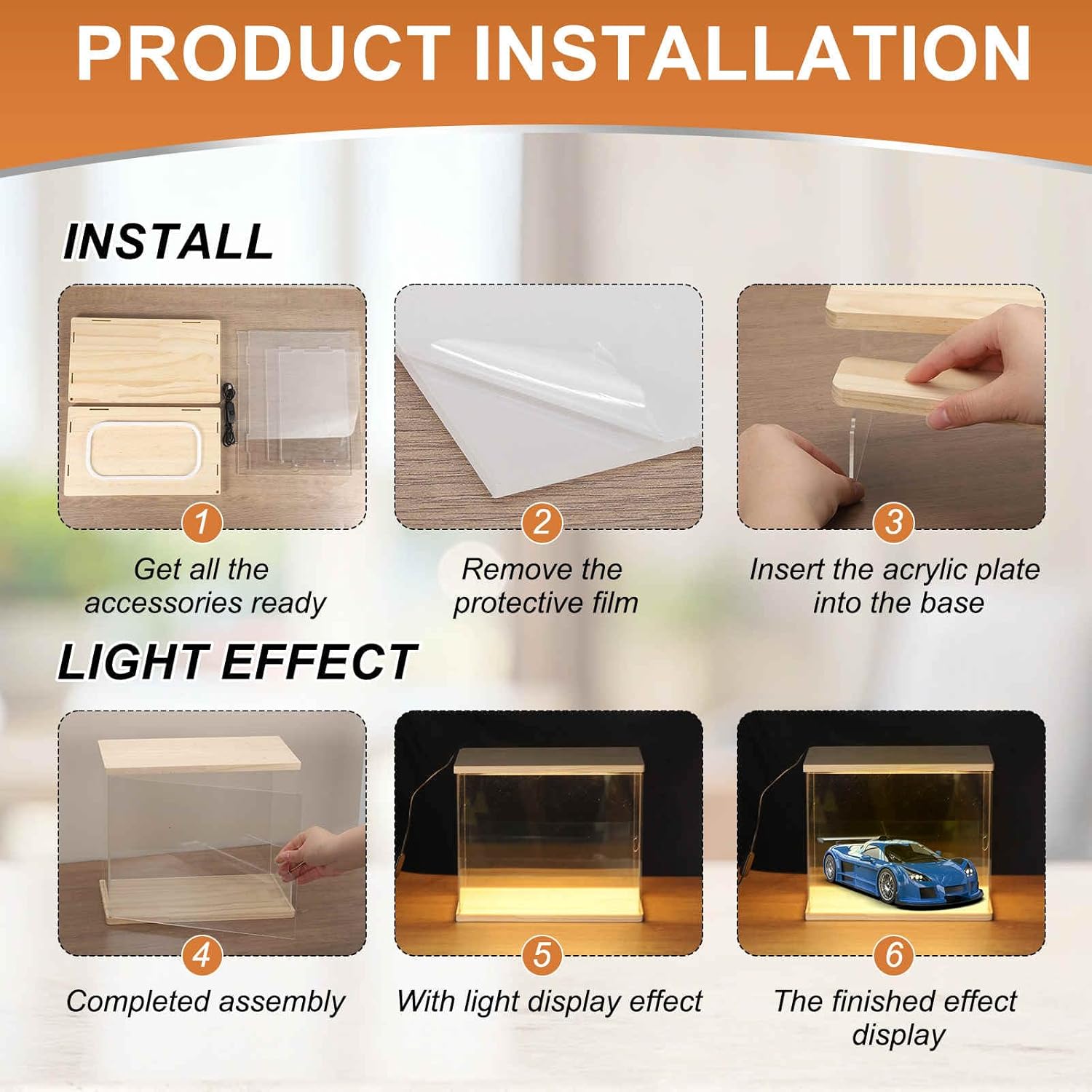 PRODUCT INSTALLATION

INSTALL

1
Get all the accessories ready

2
Remove the protective film

3
Insert the acrylic plate into the base

LIGHT EFFECT

4
Completed assembly

5
With light display effect

6
The finished effect display