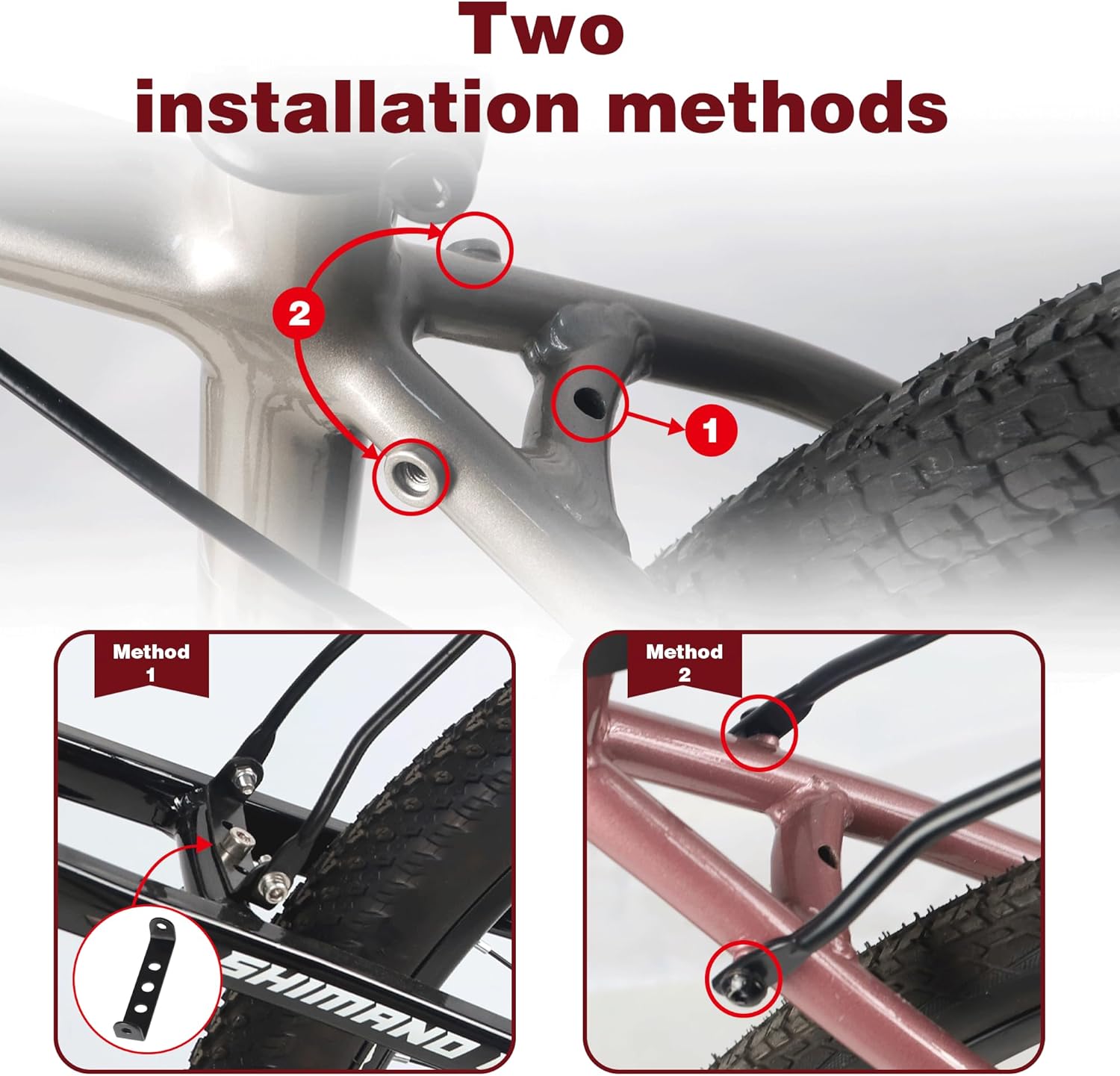 Two installation methods

2

1

Method 1

SHIMANO

Method 2