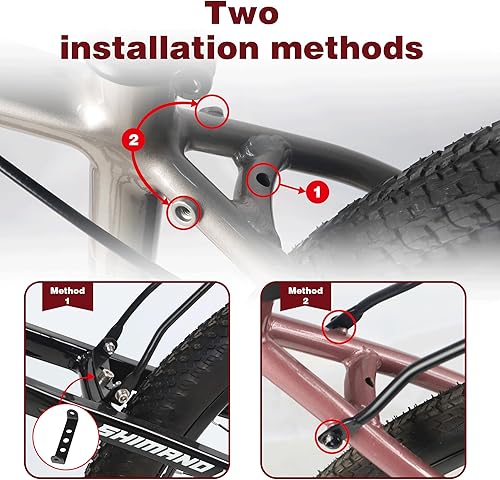 Two installation methods

2

1

Method 1

SHIMANO

Method 2