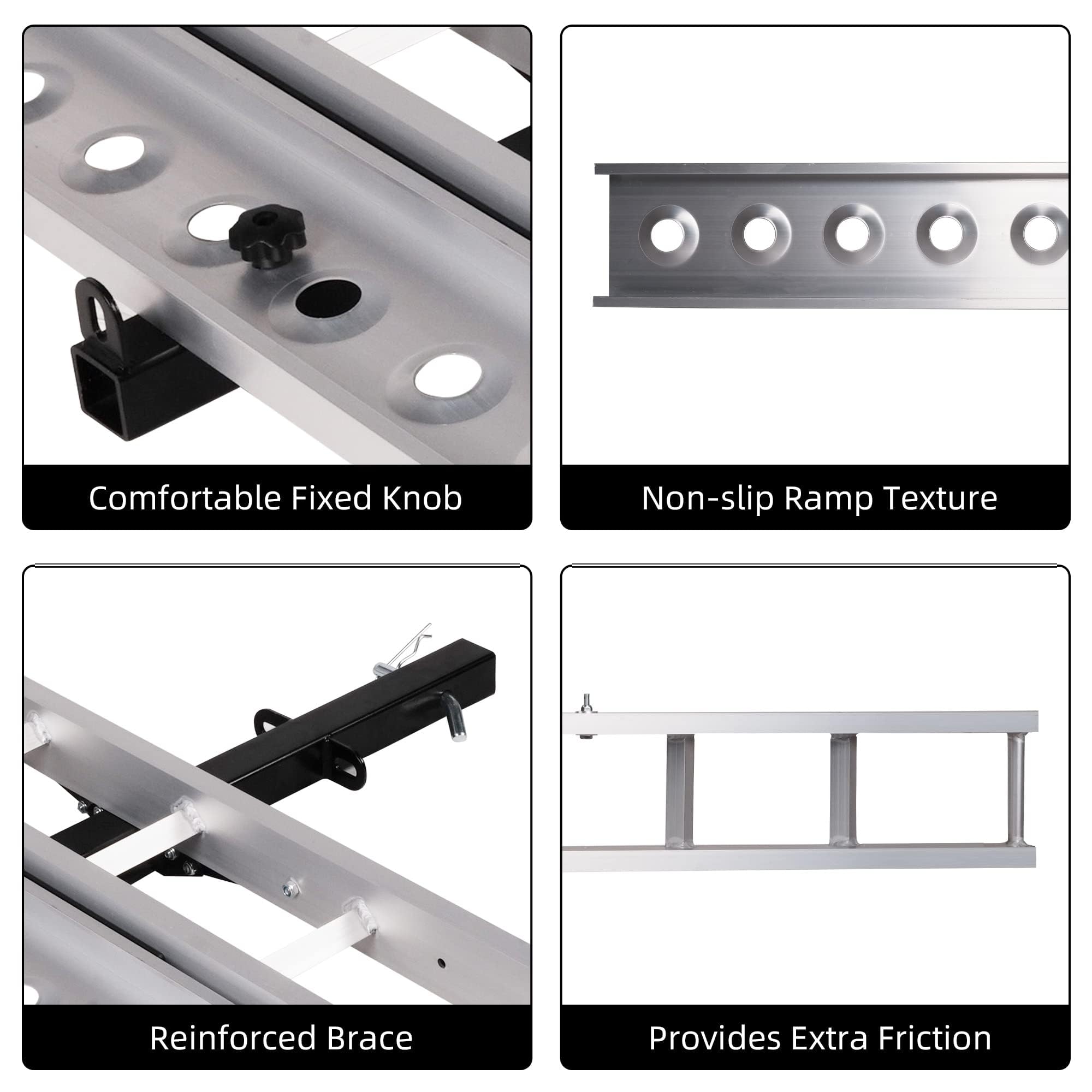 Comfortable Fixed Knob

Non-slip Ramp Texture

Reinforced Brace

Provides Extra Friction