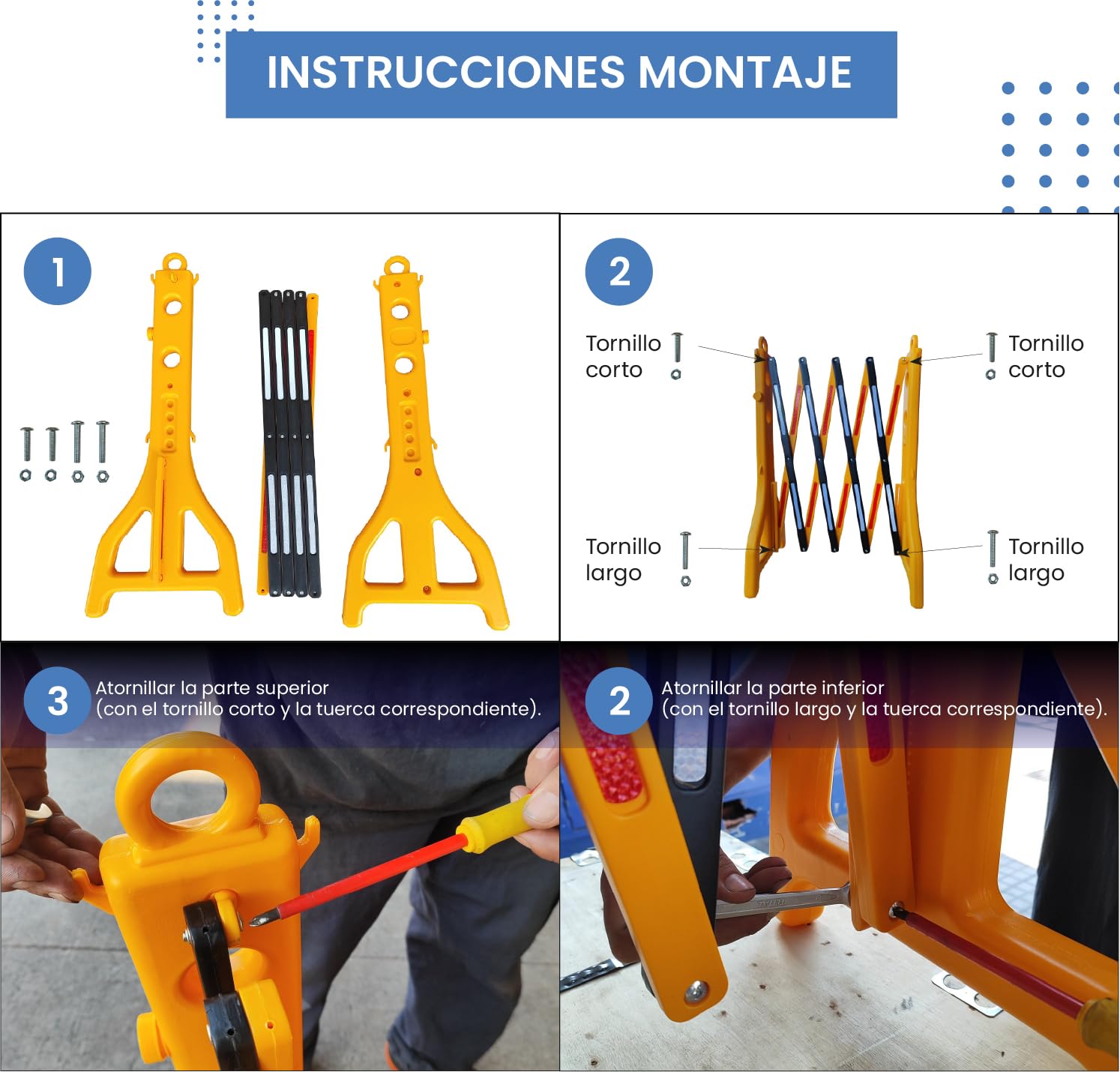 INSTRUCCIONES MONTAJE

1

2

Tornillo corto

Tornillo corto

Tornillo largo

Tornillo largo

3 Atornillar la parte superior (con el tornillo corto y la tuerca correspondiente).

2 Atornillar la parte inferior (con el tornillo largo y la tuerca correspondiente).