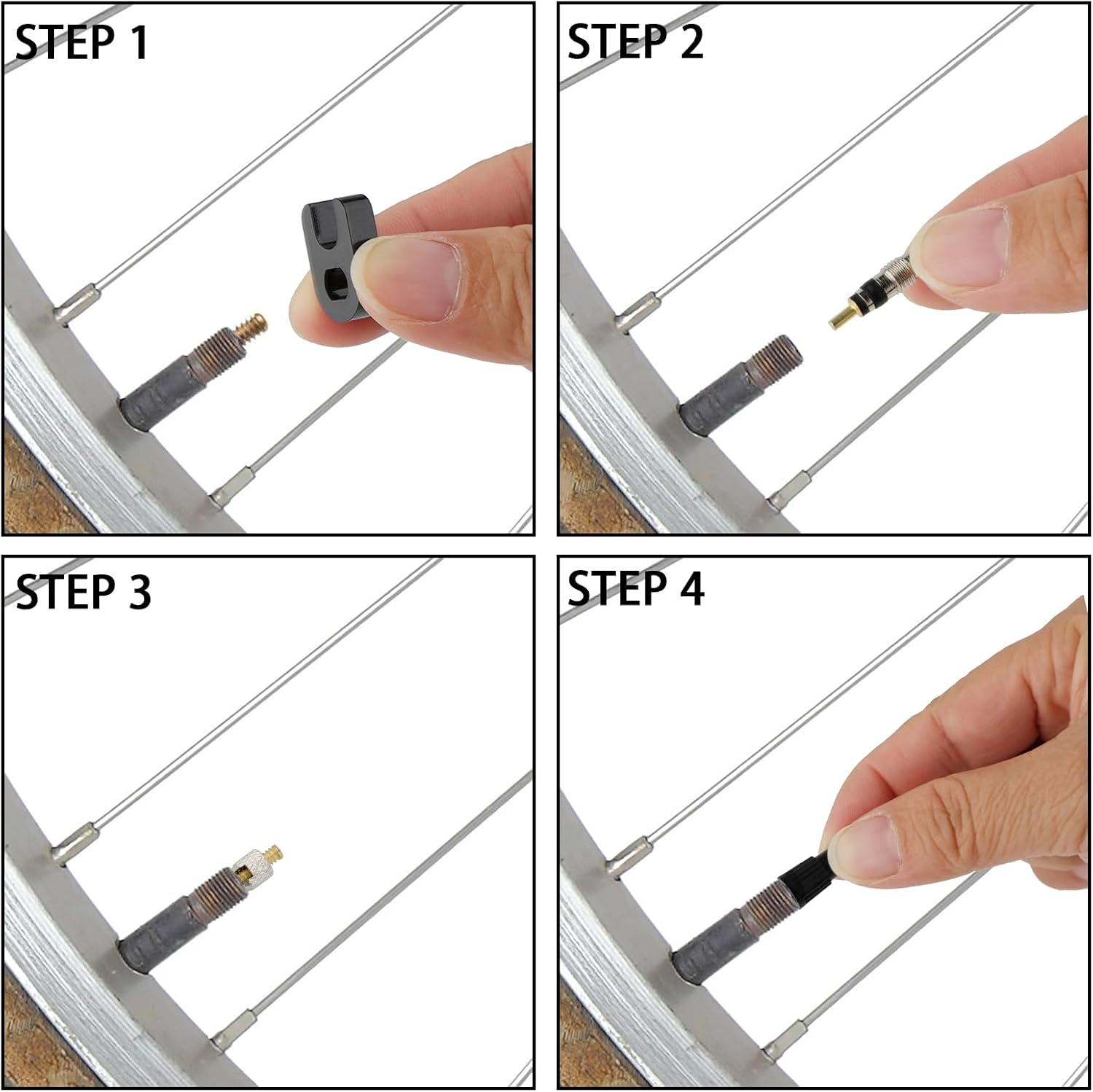 STEP 1

STEP 2

STEP 3

STEP 4