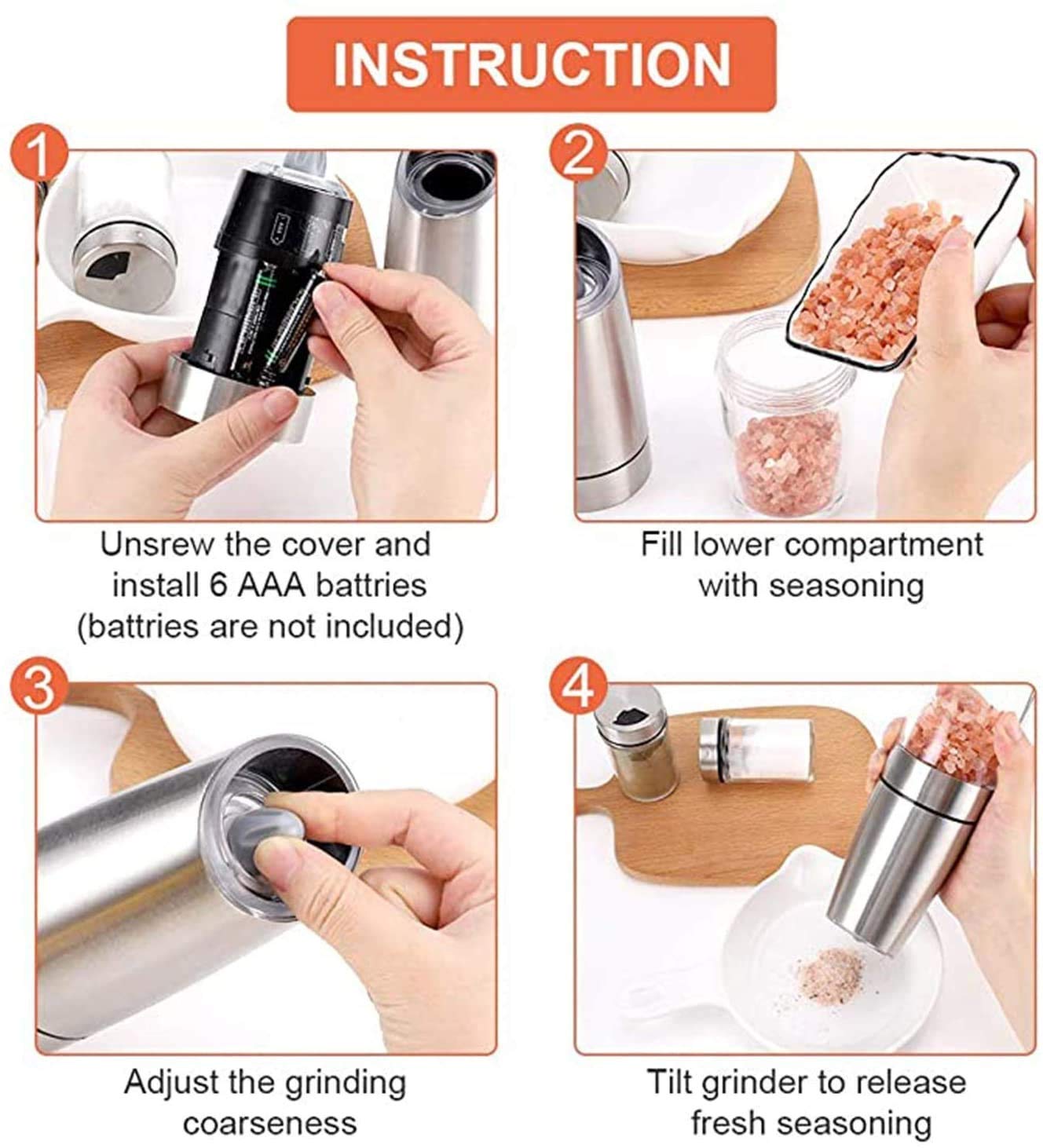 INSTRUCTION

1

Unsrew the cover and install 6 AAA battries (battries are not included)

2

Fill lower compartment with seasoning

3

Adjust the grinding coarseness

4

Tilt grinder to release fresh seasoning