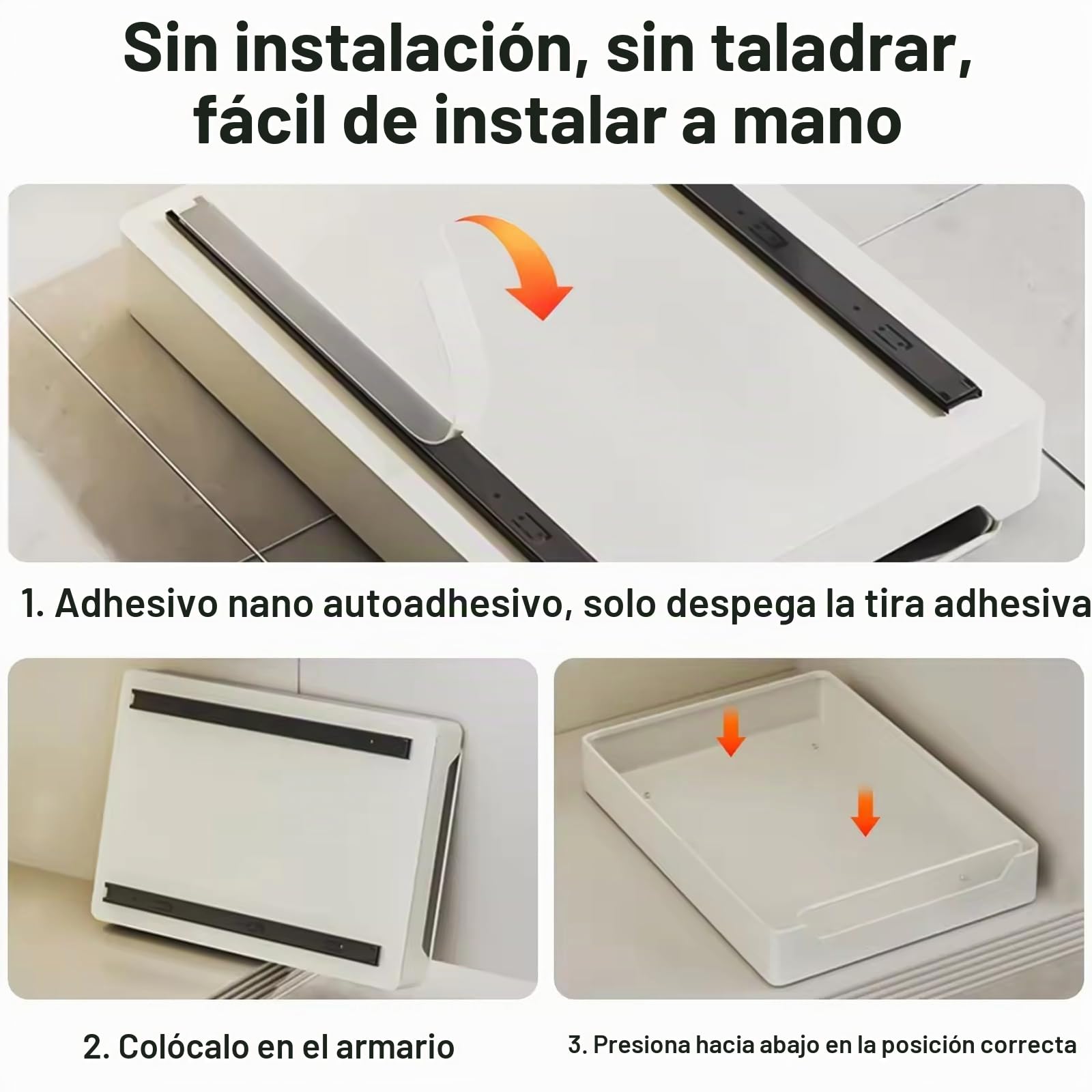 Sin instalación, sin taladrar, fácil de instalar a mano

1. Adhesivo nano autoadhesivo, solo despega la tira adhesiva

2. Colócalo en el armario

3. Presiona hacia abajo en la posición correcta