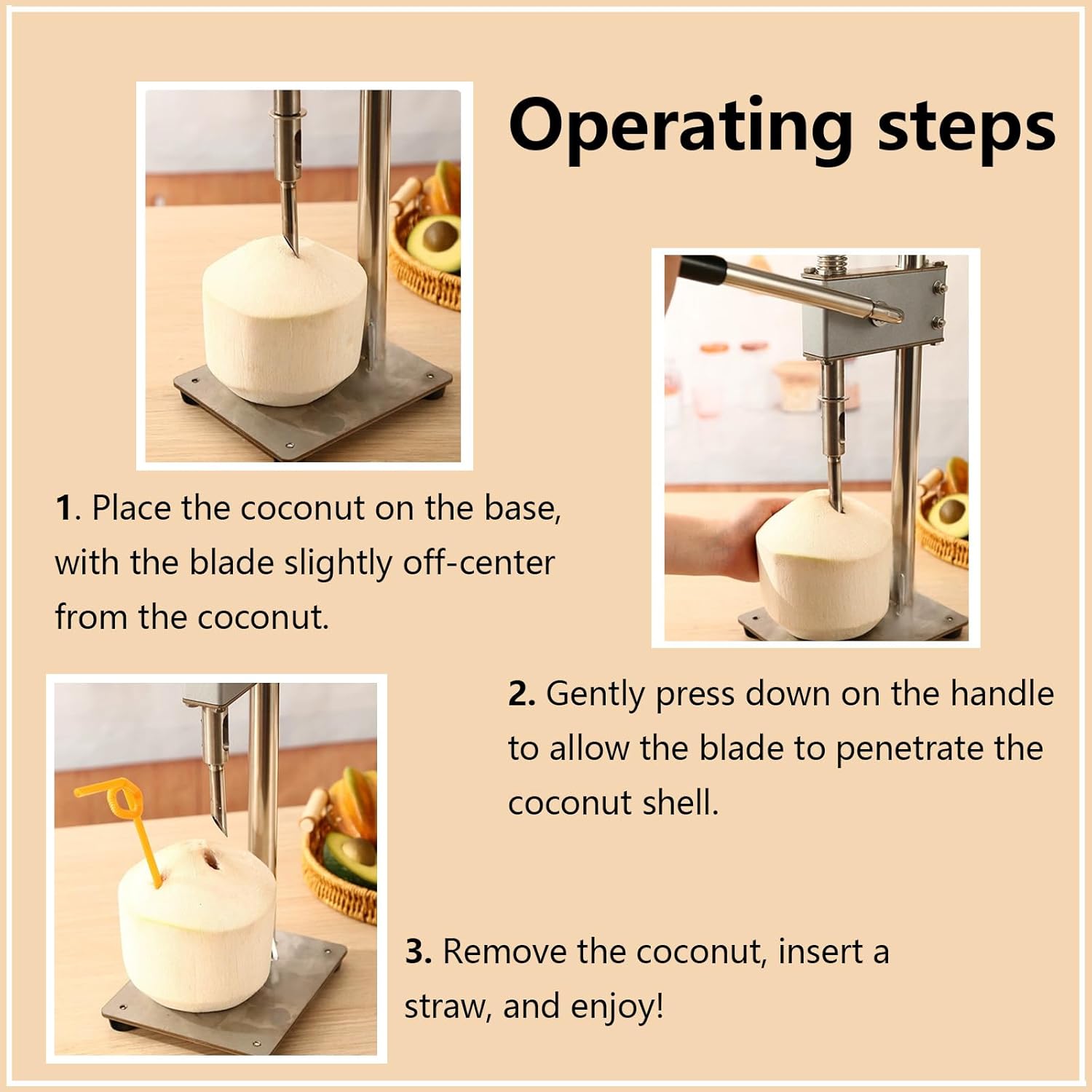 Operating steps

1. Place the coconut on the base, with the blade slightly off-center from the coconut.

2. Gently press down on the handle to allow the blade to penetrate the coconut shell.

3. Remove the coconut, insert a straw, and enjoy!