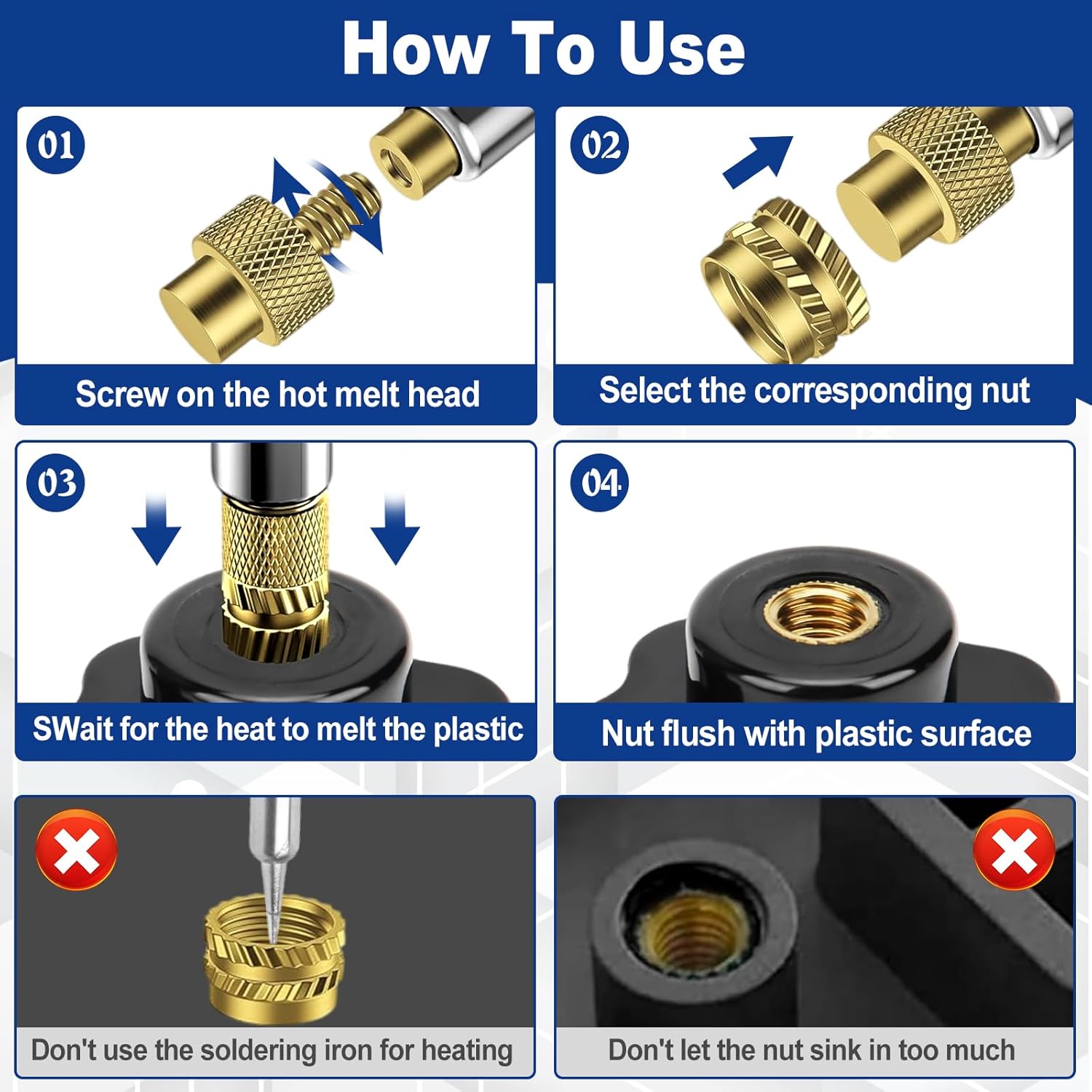 How To Use

01

Screw on the hot melt head

02

Select the corresponding nut

03

SWait for the heat to melt the plastic

04

Nut flush with plastic surface

Don't use the soldering iron for heating

Don't let the nut sink in too much