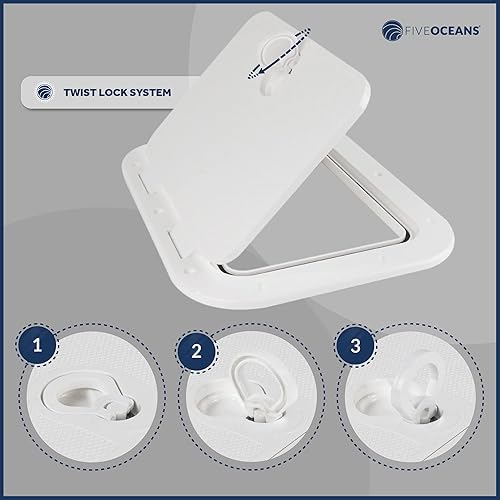 FIVEOCEANS

TWIST LOCK SYSTEM

1

2

3