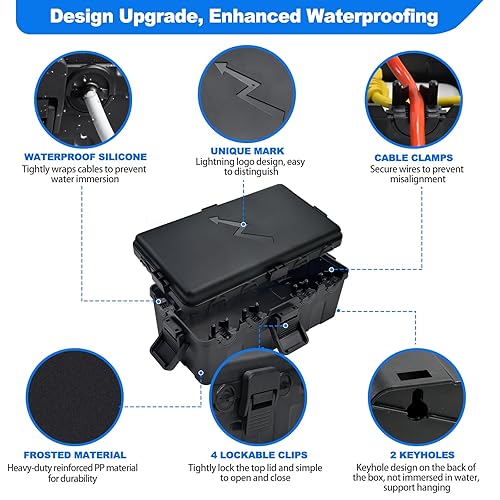 Design Upgrade, Enhanced Waterproofing

WATERPROOF SILICONE
Tightly wraps cables to prevent water immersion

UNIQUE MARK
Lightning logo design, easy to distinguish

CABLE CLAMPS
Secure wires to prevent misalignment

FROSTED MATERIAL
Heavy-duty reinforced PP material for durability

4 LOCKABLE CLIPS
Tightly lock the top lid and simple to open and close

2 KEYHOLES
Keyhole design on the back of the box, not immersed in water, support hanging